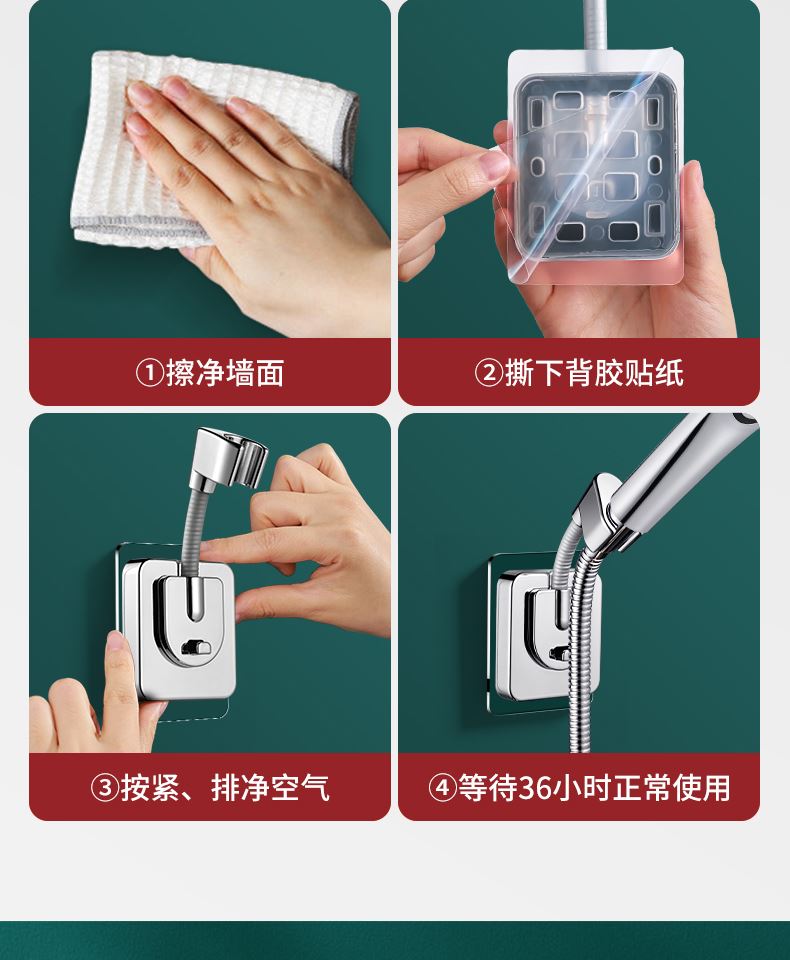 ①擦净墙面

②撕下背胶贴纸

③按紧、排净空气

④等待36小时正常使用