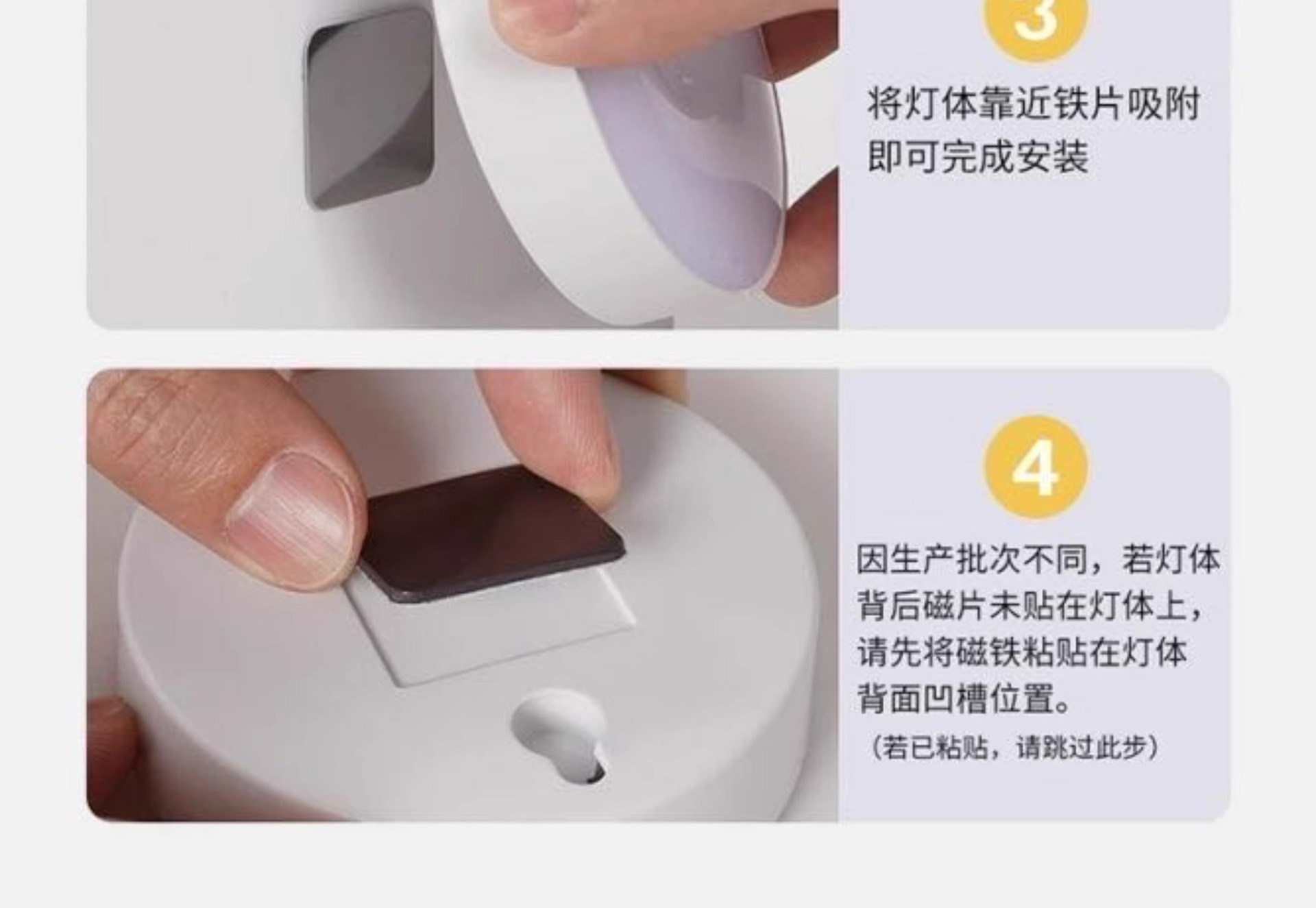 3

将灯体靠近铁片吸附即可完成安装

4

因生产批次不同，若灯体背后磁片未贴在灯体上，请先将磁铁粘贴在灯体背面凹槽位置。

（若已粘贴，请跳过此步）