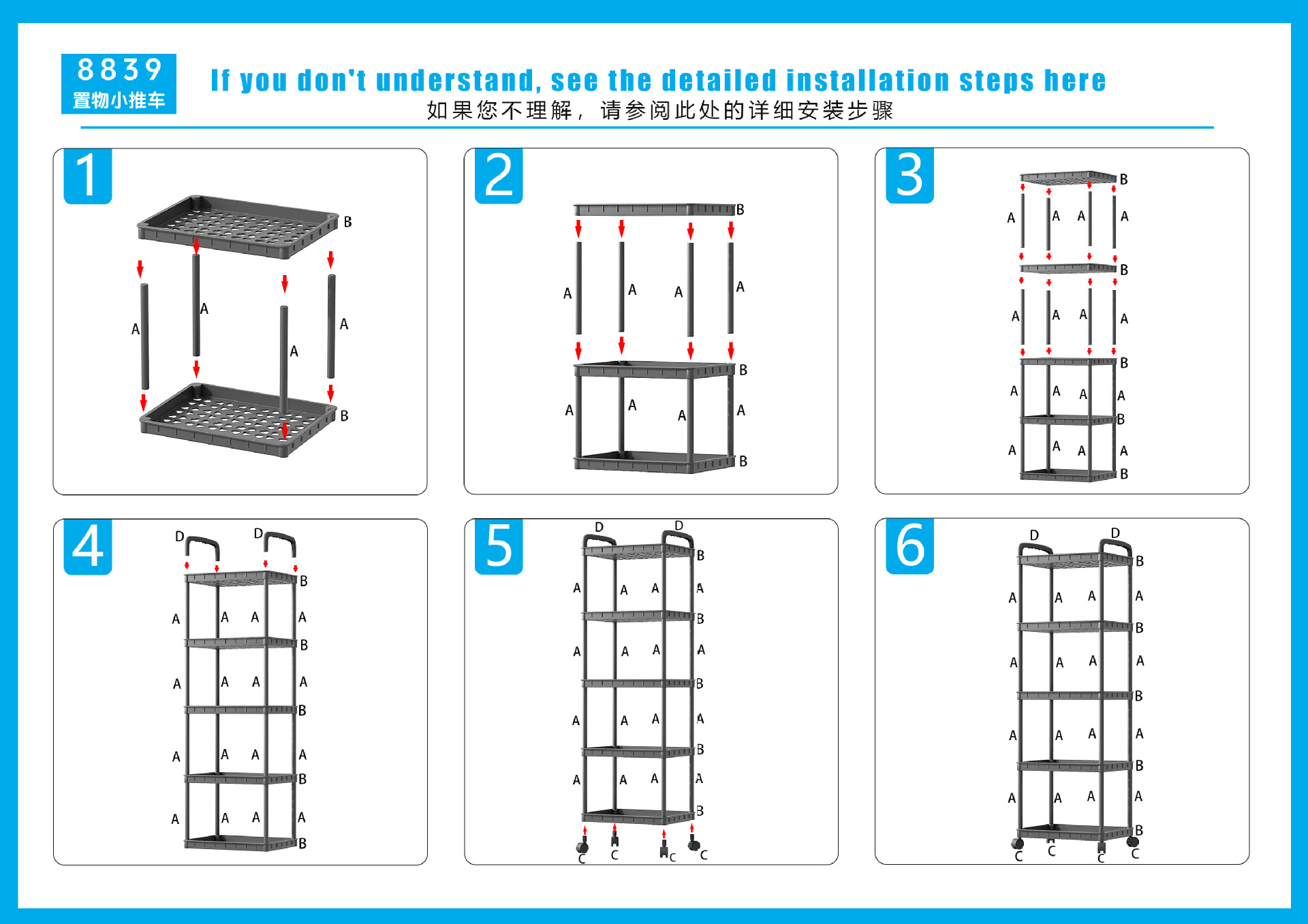 8839
置物小推车

If you don't understand, see the detailed installation steps here
如果您不理解，请参阅此处的详细安装步骤

1
B
A
A
A
A
B

2
B
A A A A
B
A A A A
B

3
B
A A A A
B
A A A A
B
A A A A
B
A A A A
B

4
D D
B
A A A A
B
A A A A
B
A A A A
B
A A A A
B

5
D D
B
A A A A
B
A A A A
B
A A A A
B
A A A A
B
C C C C

6
D D
B
A A A A
B
A A A A
B
A A A A
B
A A A A
B
C C C C