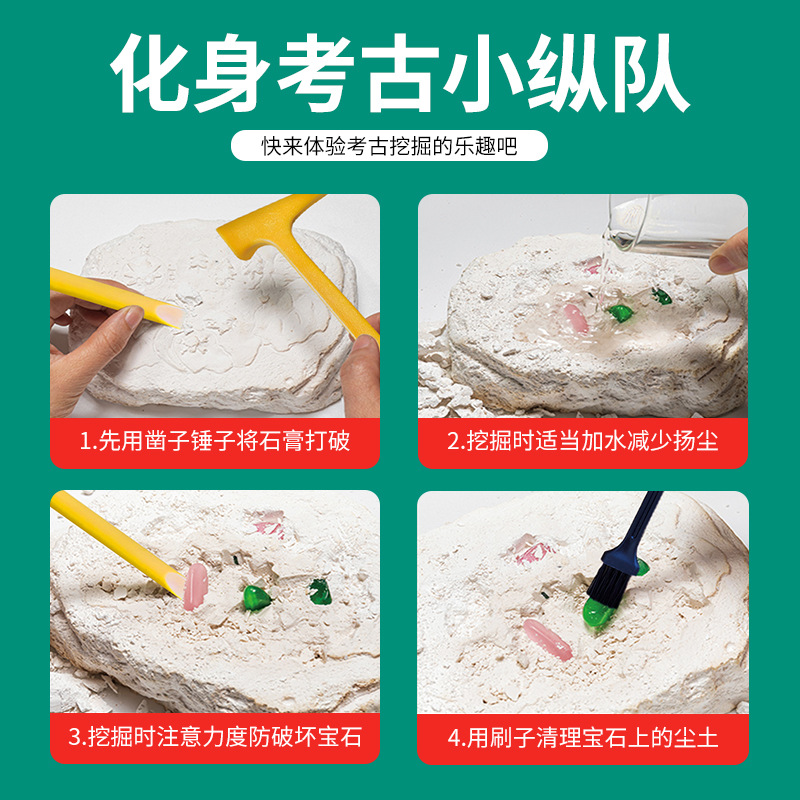 化身考古小纵队

快来体验考古挖掘的乐趣吧

1.先用凿子锤子将石膏打破

2.挖掘时适当加水减少扬尘

3.挖掘时注意力度防破坏宝石

4.用刷子清理宝石上的尘土