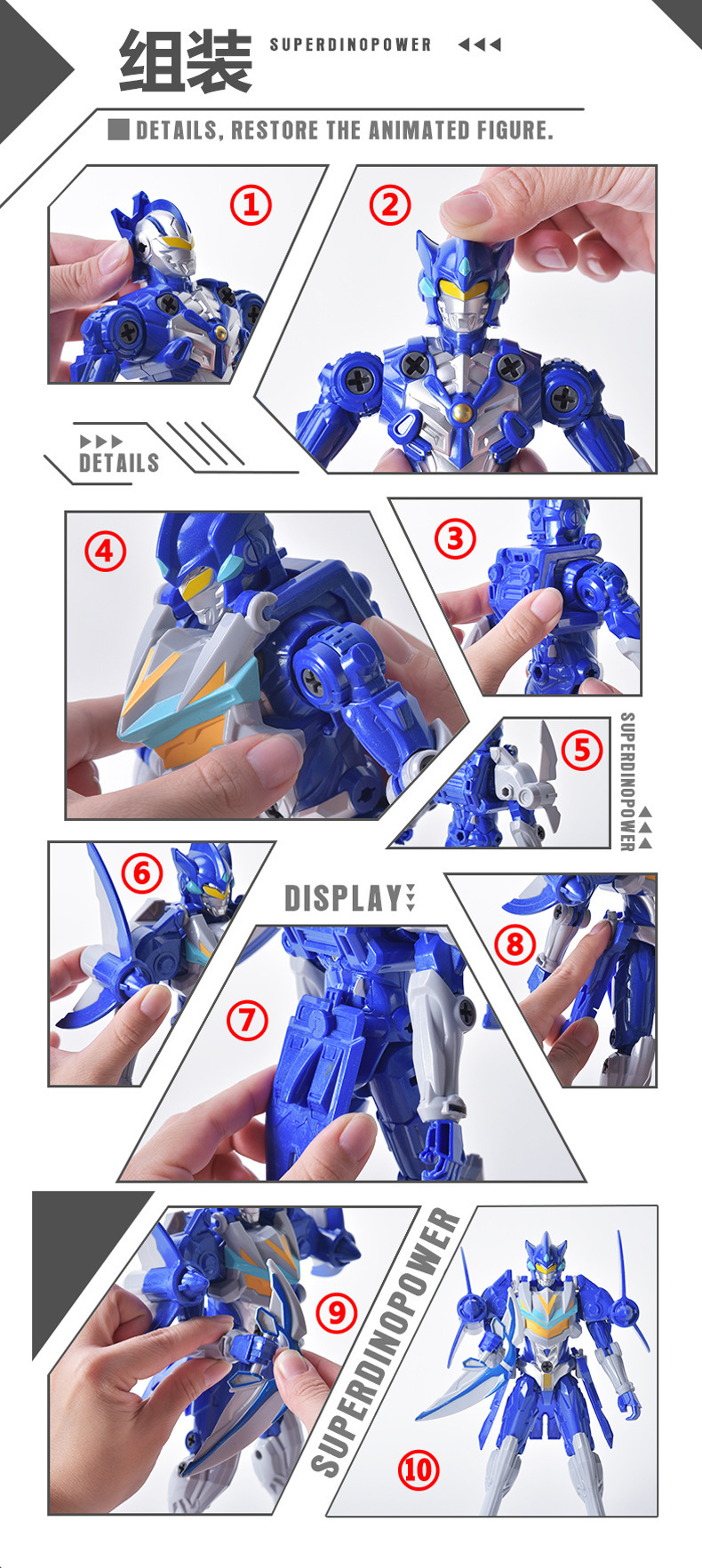 组装 SUPERDINOPOWER

DETAILS, RESTORE THE ANIMATED FIGURE.

①

②

DETAILS

④

③

⑤

SUPERDINOPOWER

⑥

DISPLAY

⑧

⑦

⑨

SUPERDINOPOWER

⑩