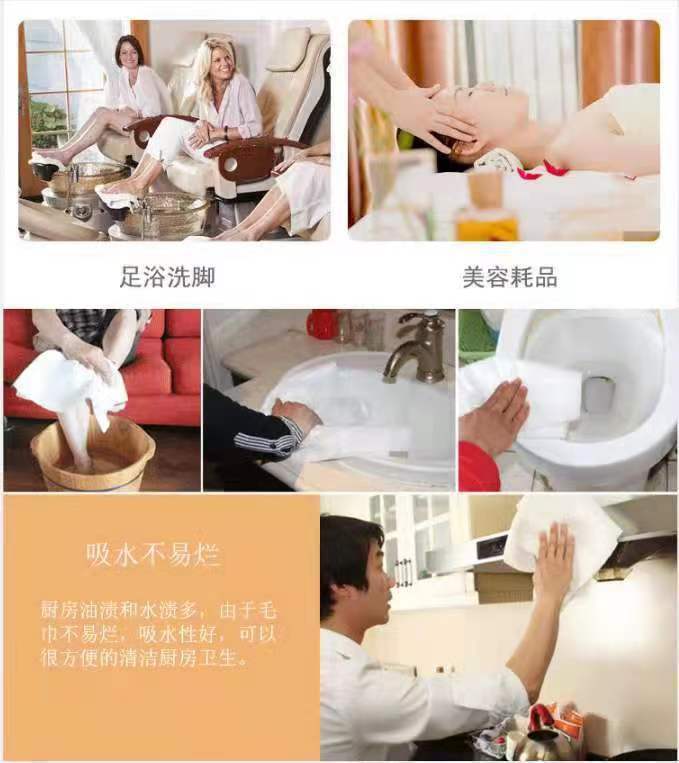 足浴洗脚

美容耗品

吸水不易烂

厨房油渍和水渍多，由于毛巾不易烂，吸水性好，可以很方便的清洁厨房卫生。