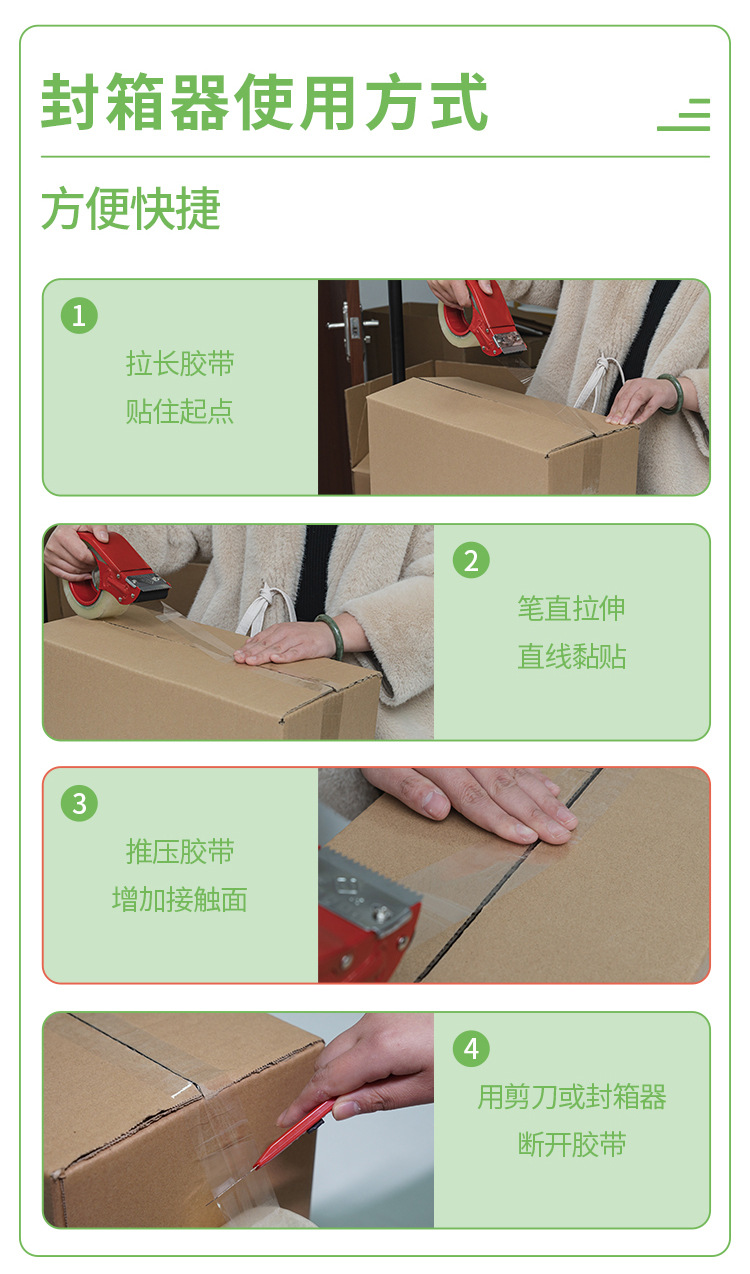 封箱器使用方式

方便快捷

1
拉长胶带
贴住起点

2
笔直拉伸
直线黏贴

3
推压胶带
增加接触面

4
用剪刀或封箱器
断开胶带