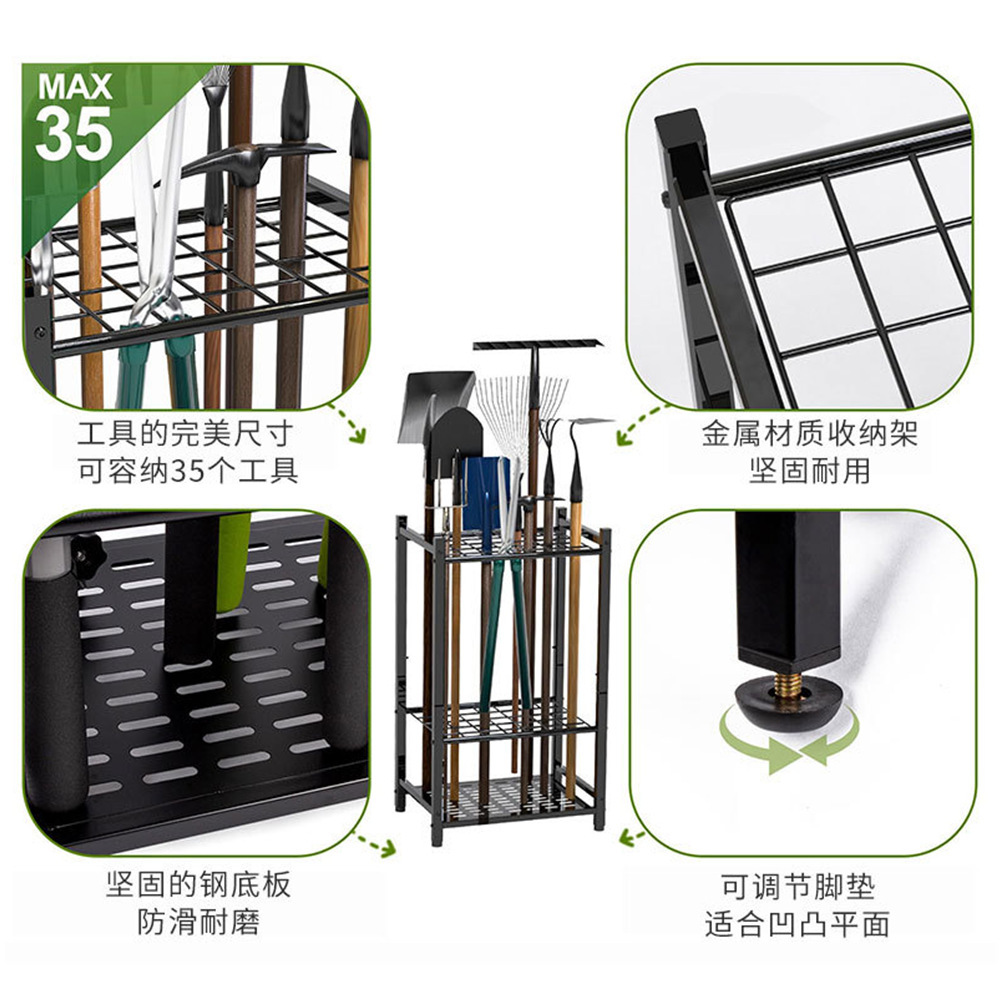 MAX
35

工具的完美尺寸
可容纳35个工具

金属材质收纳架
坚固耐用

坚固的钢底板
防滑耐磨

可调节脚垫
适合凹凸平面