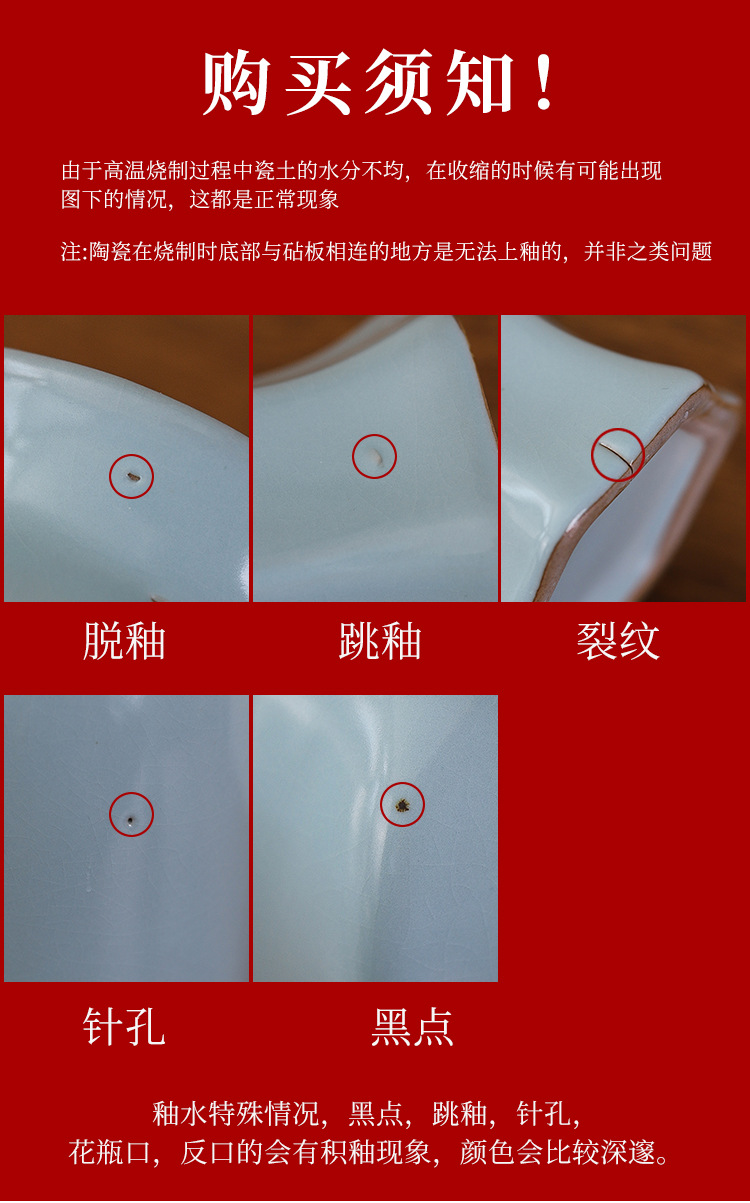 购买须知！

由于高温烧制过程中瓷土的水分不均，在收缩的时候有可能出现图下的情况，这都是正常现象

注:陶瓷在烧制时底部与砧板相连的地方是无法上釉的，并非之类问题

脱釉

跳釉

裂纹

针孔

黑点

釉水特殊情况，黑点，跳釉，针孔，
花瓶口，反口的会有积釉现象，颜色会比较深邃。