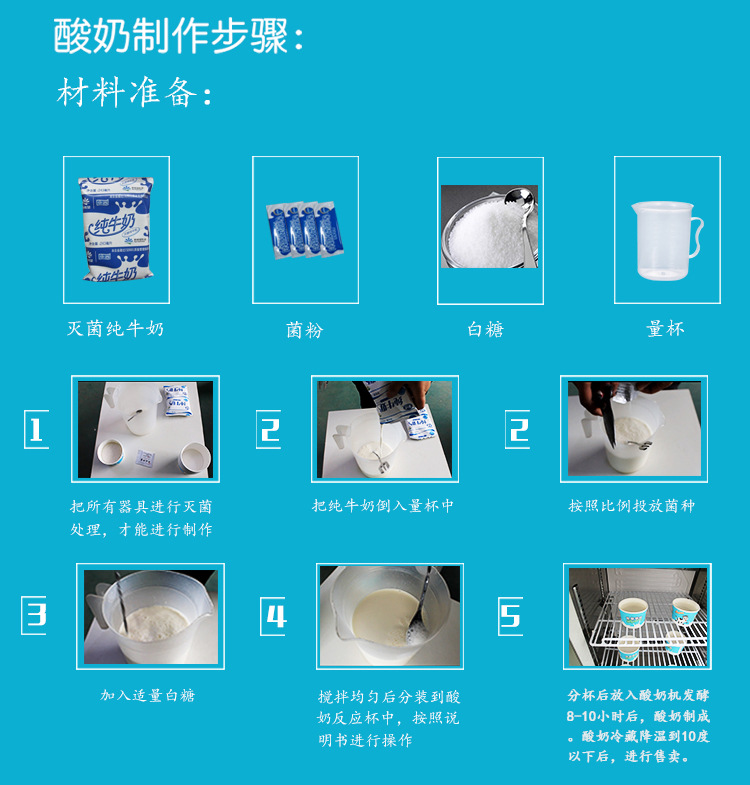 酸奶制作步骤：

材料准备：

纯牛奶

纯牛奶

灭菌纯牛奶

菌粉

白糖

量杯

1

把所有器具进行灭菌处理，才能进行制作

2

把纯牛奶倒入量杯中

2

按照比例投放菌种

3

加入适量白糖

4

搅拌均匀后分装到酸奶反应杯中，按照说明书进行操作

5

分杯后放入酸奶机发酵8-10小时后，酸奶制成。酸奶冷藏降温到10度以下后，进行售卖。