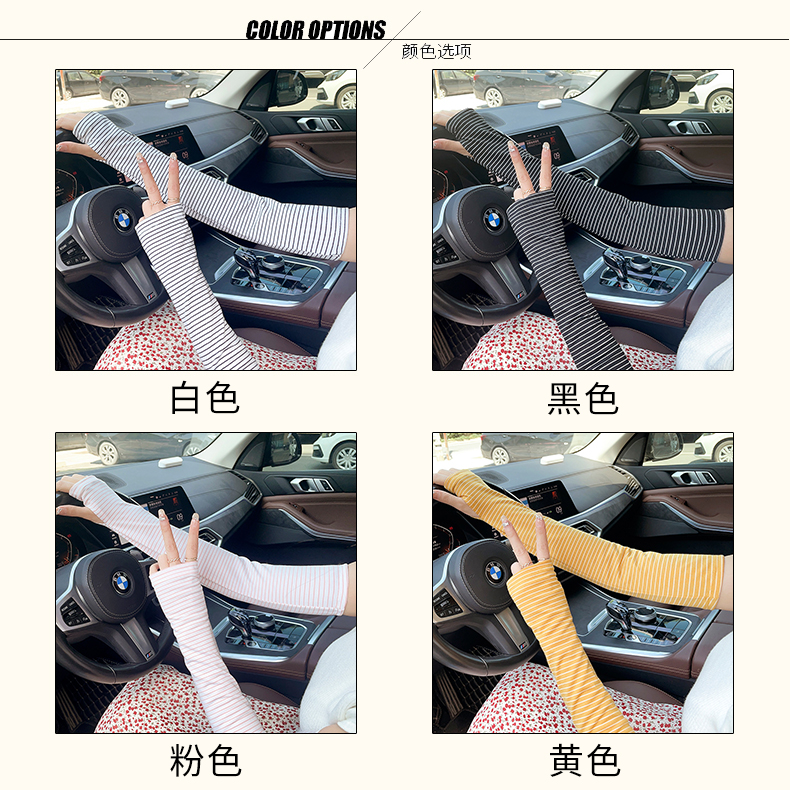 COLOR OPTIONS
颜色选项

白色

黑色

粉色

黄色