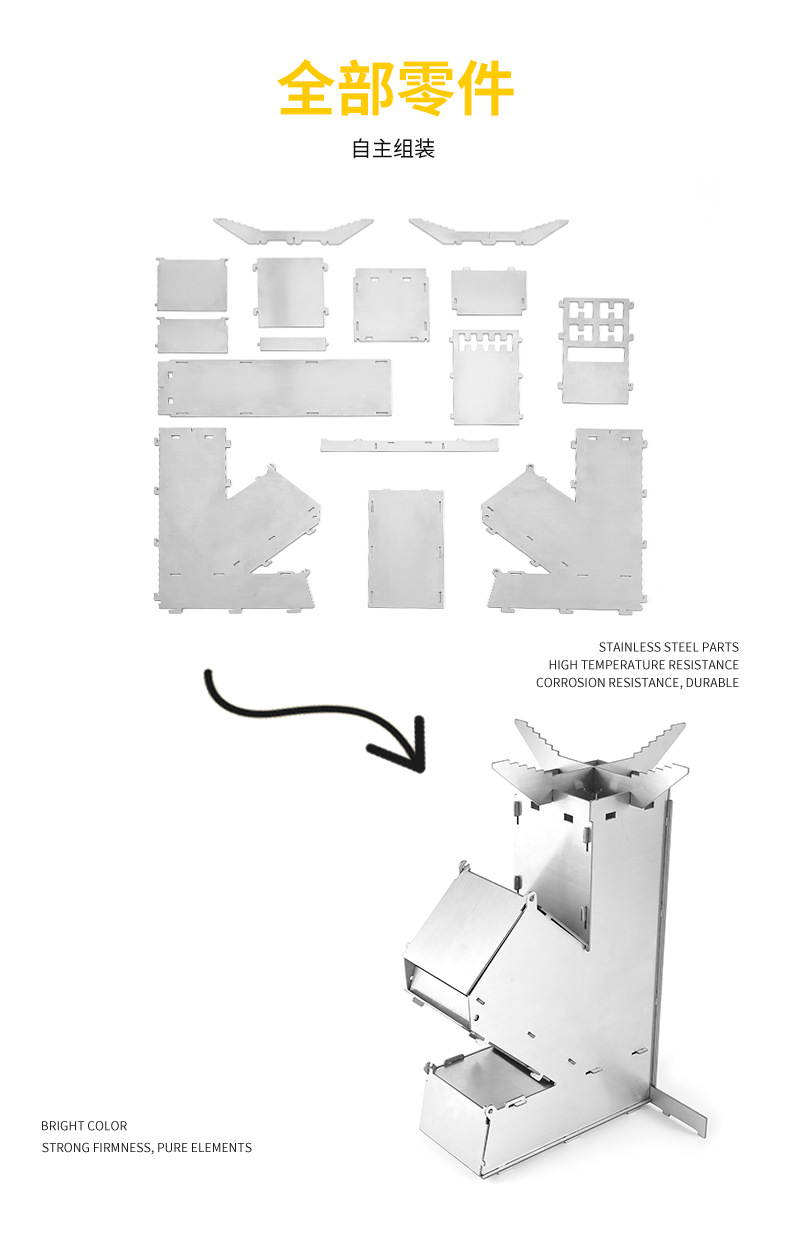 全部零件

自主组装

STAINLESS STEEL PARTS
HIGH TEMPERATURE RESISTANCE
CORROSION RESISTANCE, DURABLE

BRIGHT COLOR
STRONG FIRMNESS, PURE ELEMENTS