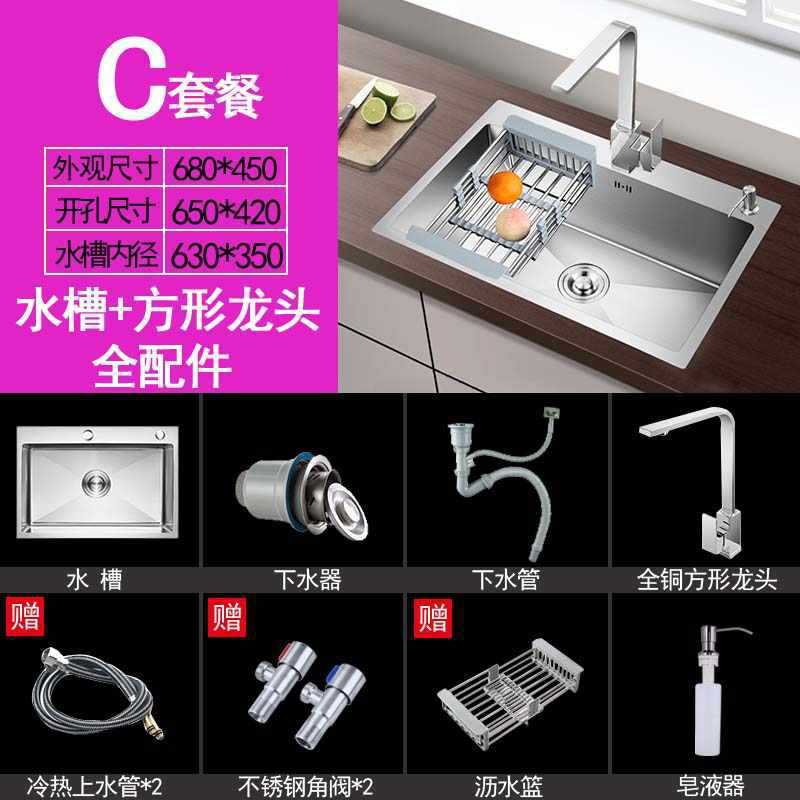 C套餐

| 外观尺寸 | 680*450 |
|---|---|
| 开孔尺寸 | 650*420 |
| 水槽内径 | 630*350 |

水槽+方形龙头
全配件

水 槽

下水器

下水管

全铜方形龙头

赠
冷热上水管*2

赠
不锈钢角阀*2

赠
沥水篮

皂液器