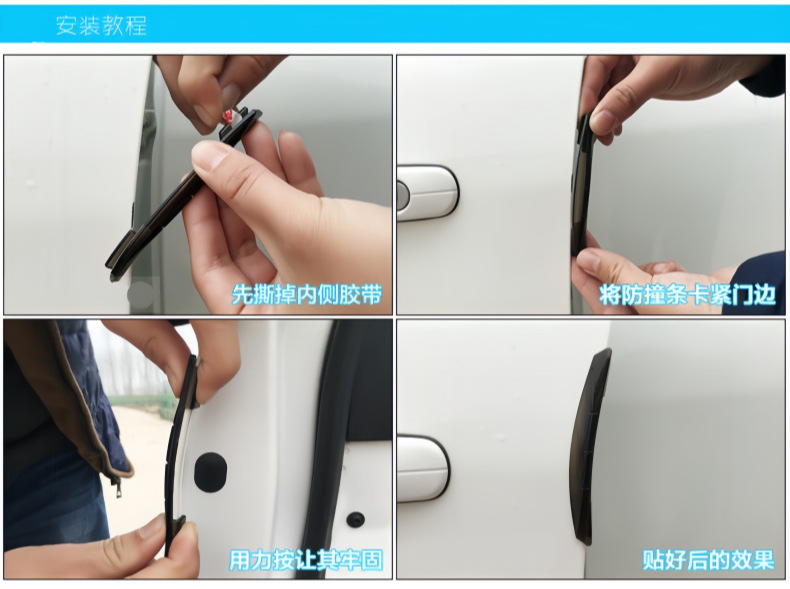 安装教程

先撕掉内侧胶带

将防撞条卡紧门边

用力按让其牢固

贴好后的效果