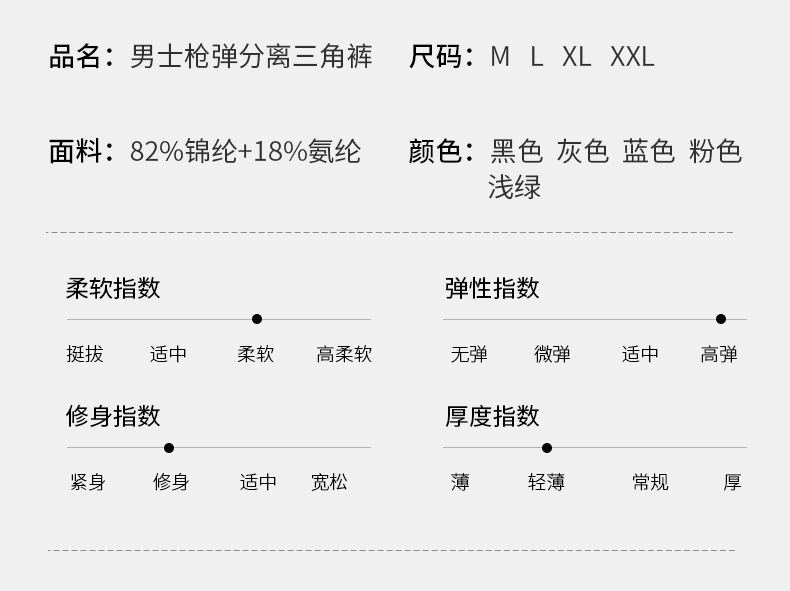 品名：男士枪弹分离三角裤

尺码：M L XL XXL

面料：82%锦纶+18%氨纶

颜色：黑色 灰色 蓝色 粉色 浅绿

柔软指数

挺拔 适中 柔软 高柔软

弹性指数

无弹 微弹 适中 高弹

修身指数

紧身 修身 适中 宽松

厚度指数

薄 轻薄 常规 厚