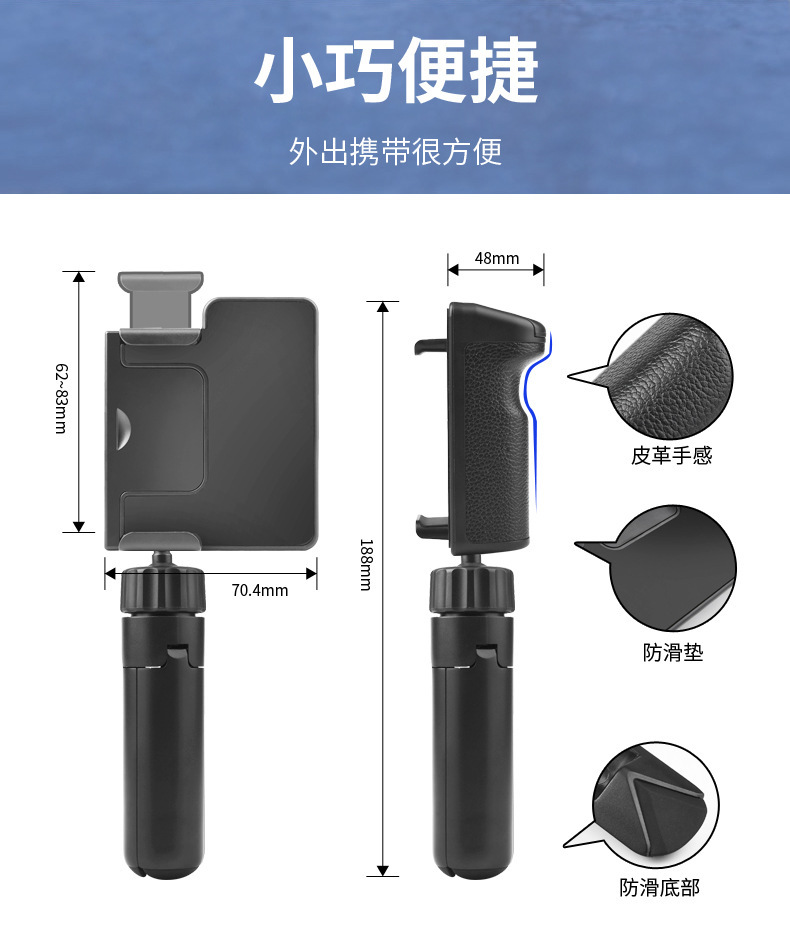 小巧便捷

外出携带很方便

62~83mm

70.4mm

48mm

188mm

皮革手感

防滑垫

防滑底部