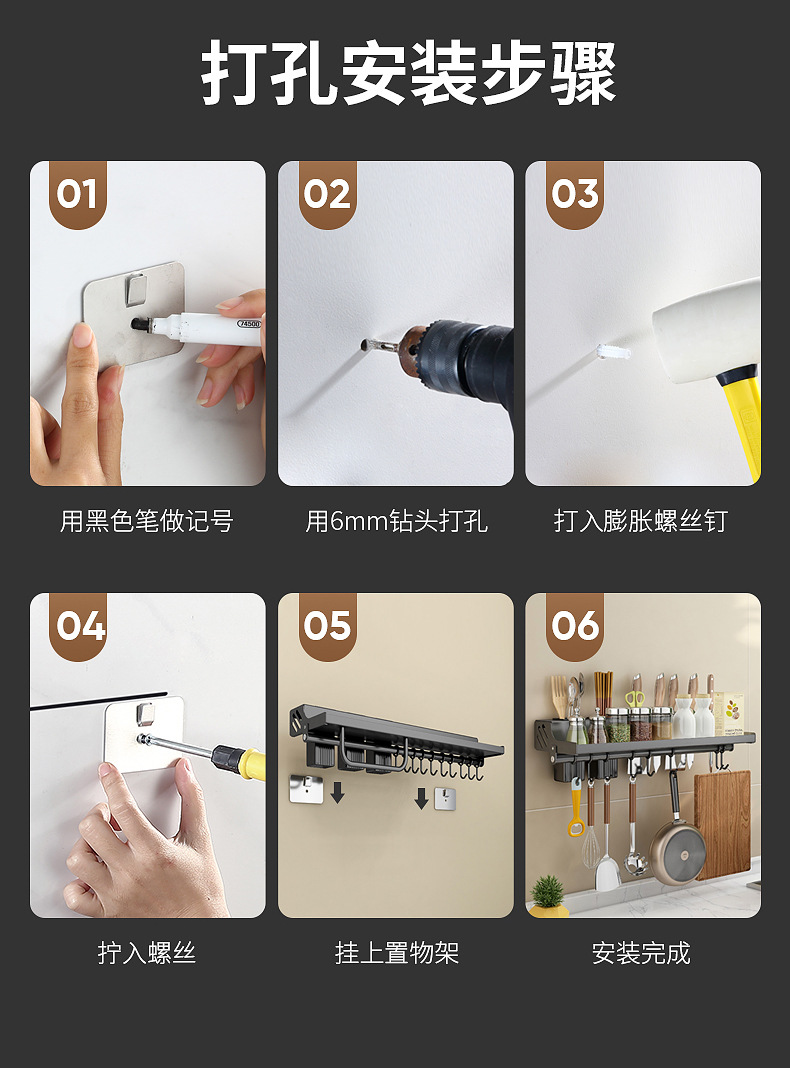 打孔安装步骤

01

74500

用黑色笔做记号

02

用6mm钻头打孔

03

打入膨胀螺丝钉

04

拧入螺丝

05

挂上置物架

06

安装完成