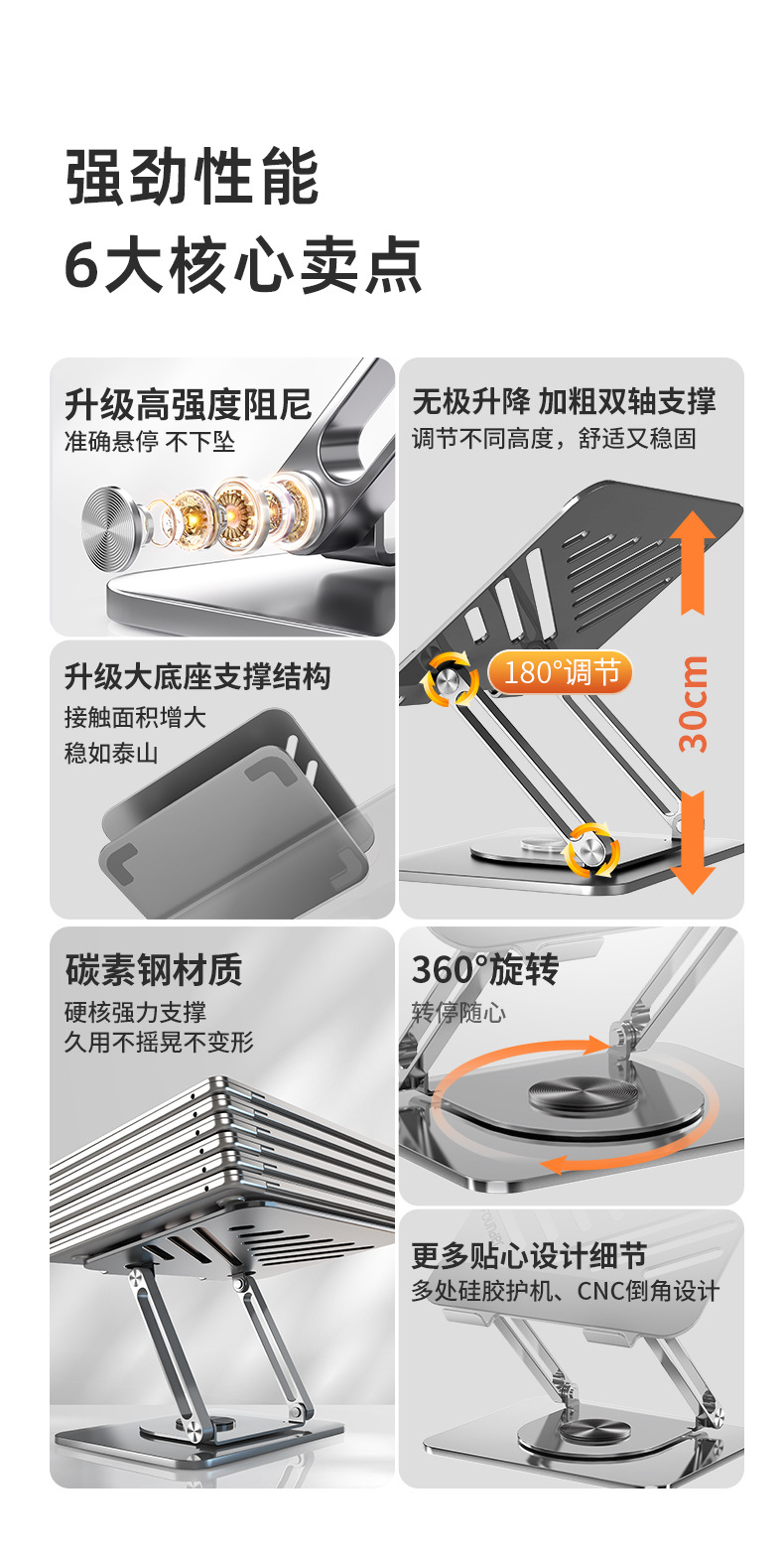 强劲性能
6大核心卖点

升级高强度阻尼
准确悬停 不下坠

无极升降 加粗双轴支撑
调节不同高度，舒适又稳固

180°调节

30cm

升级大底座支撑结构
接触面积增大
稳如泰山

碳素钢材质
硬核强力支撑
久用不摇晃不变形

360°旋转
转停随心

更多贴心设计细节
多处硅胶护机、CNC倒角设计