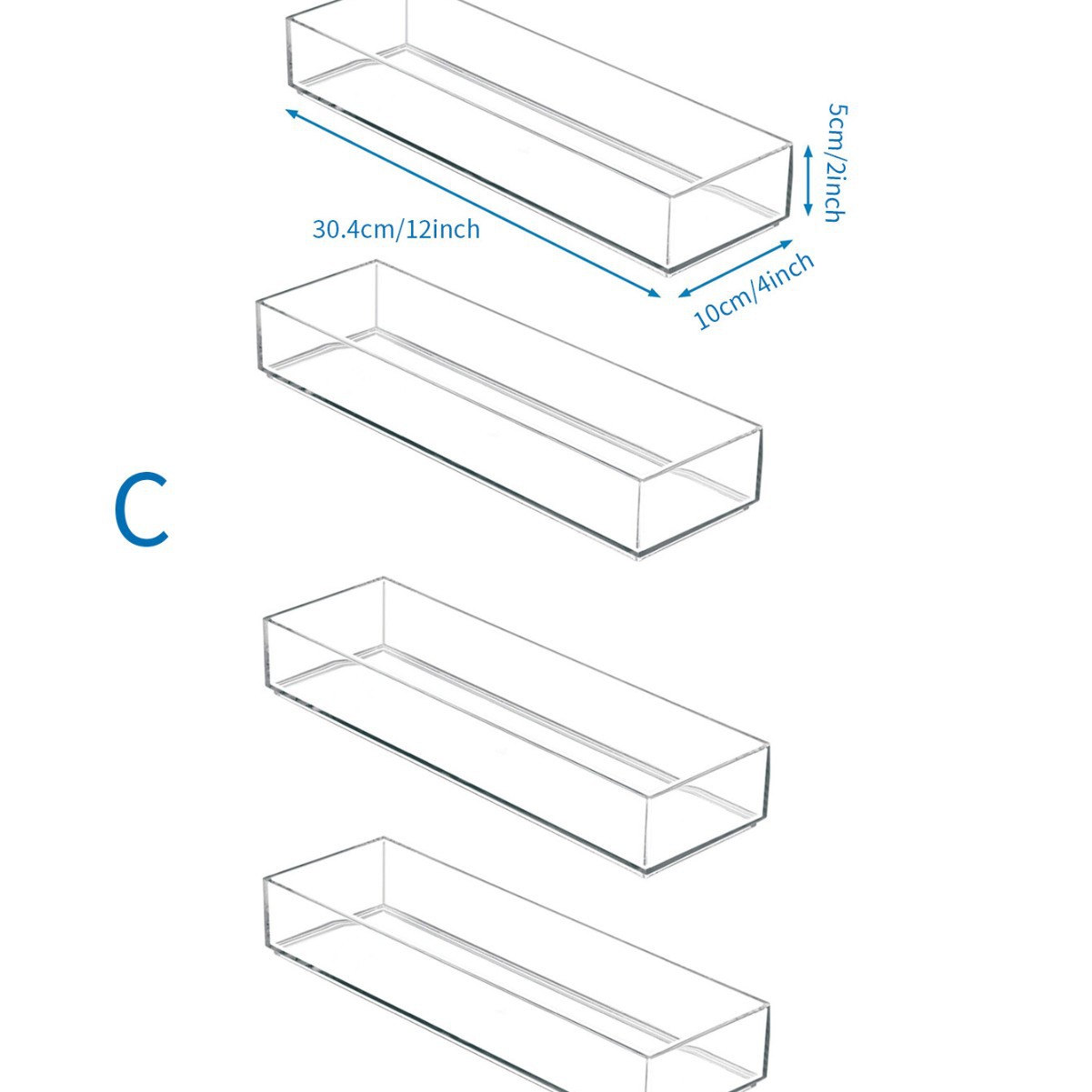 5cm/2inch

30.4cm/12inch

10cm/4inch

C