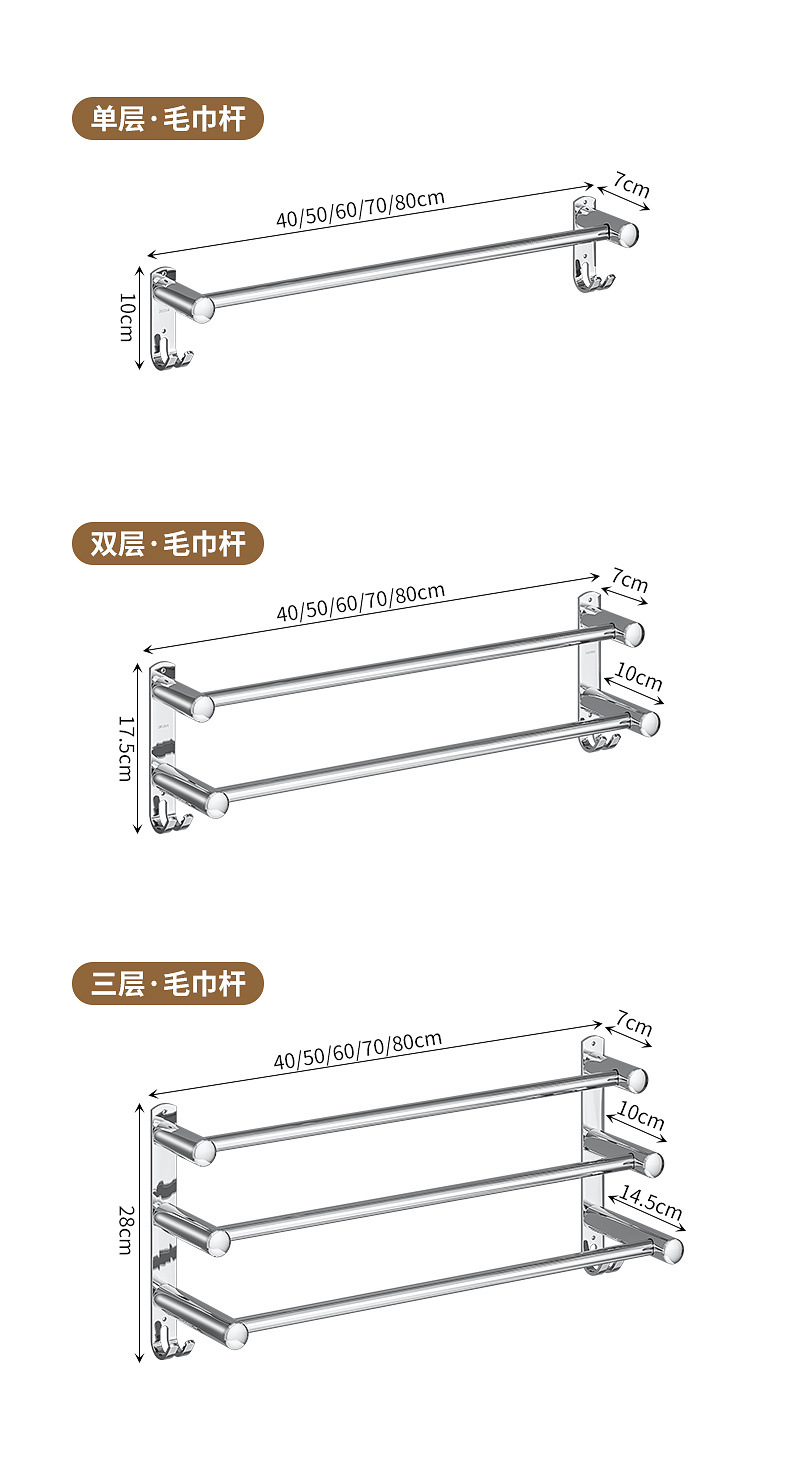 单层·毛巾杆

40/50/60/70/80cm

7cm

10cm

双层·毛巾杆

40/50/60/70/80cm

7cm

10cm

17.5cm

三层·毛巾杆

40/50/60/70/80cm

7cm

10cm

14.5cm

28cm