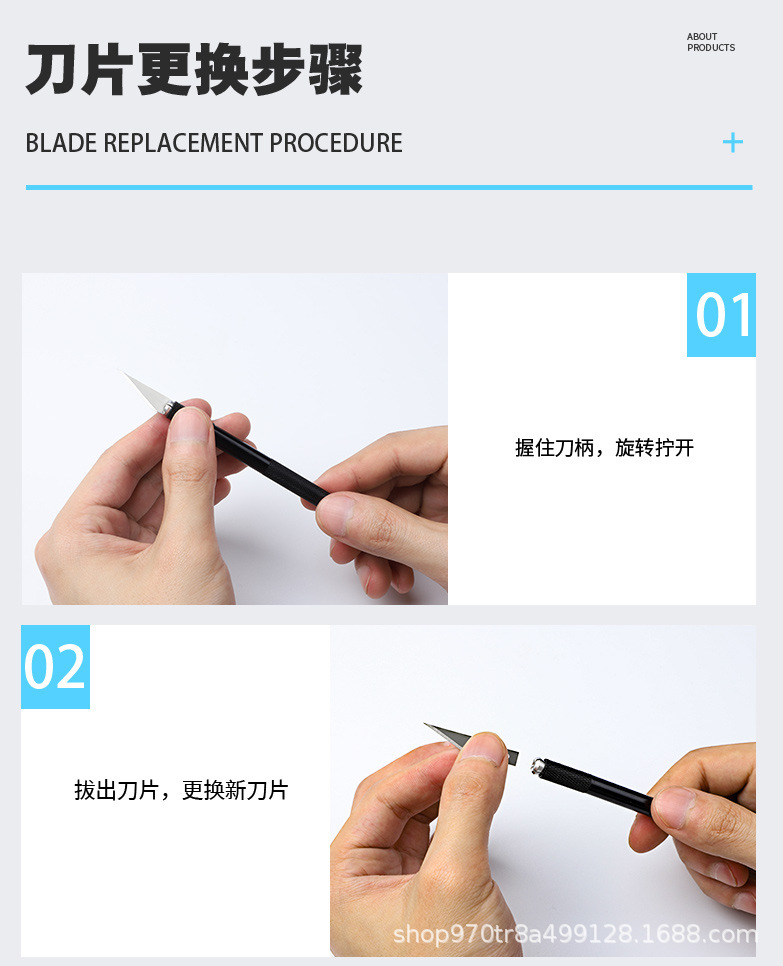 刀片更换步骤

ABOUT PRODUCTS

BLADE REPLACEMENT PROCEDURE

+

01

握住刀柄，旋转拧开

02

拔出刀片，更换新刀片

shop970tr8a499128.1688.com