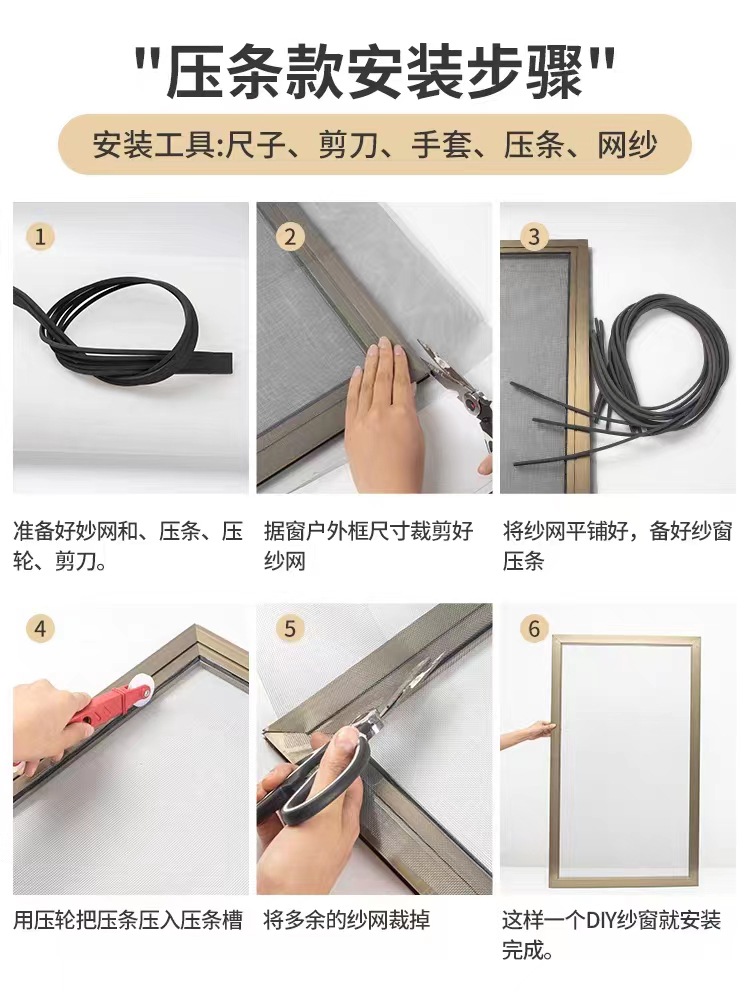 "压条款安装步骤"

安装工具:尺子、剪刀、手套、压条、网纱

1

准备好妙网和、压条、压轮、剪刀。

2

据窗户外框尺寸裁剪好纱网

3

将纱网平铺好，备好纱窗压条

4

用压轮把压条压入压条槽

5

将多余的纱网裁掉

6

这样一个DIY纱窗就安装完成。