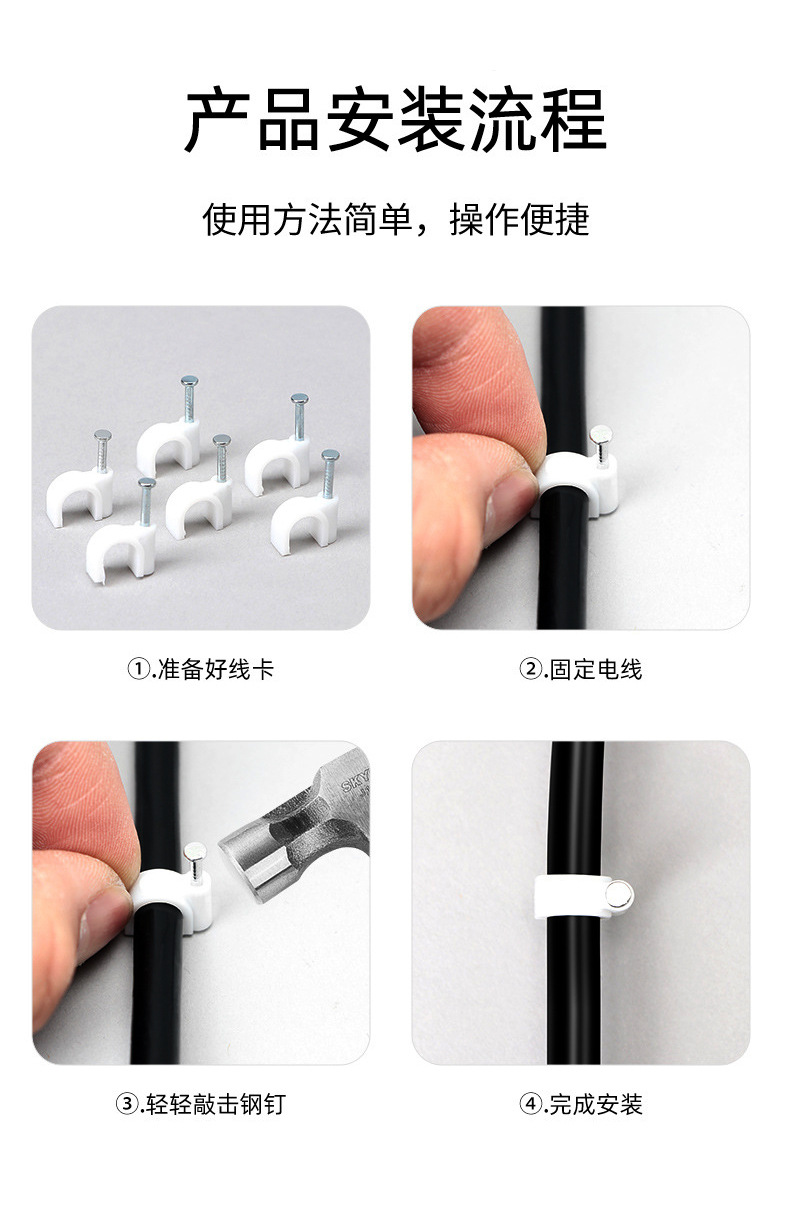 产品安装流程

使用方法简单，操作便捷

①.准备好线卡

②.固定电线

SKY

③.轻轻敲击钢钉

④.完成安装