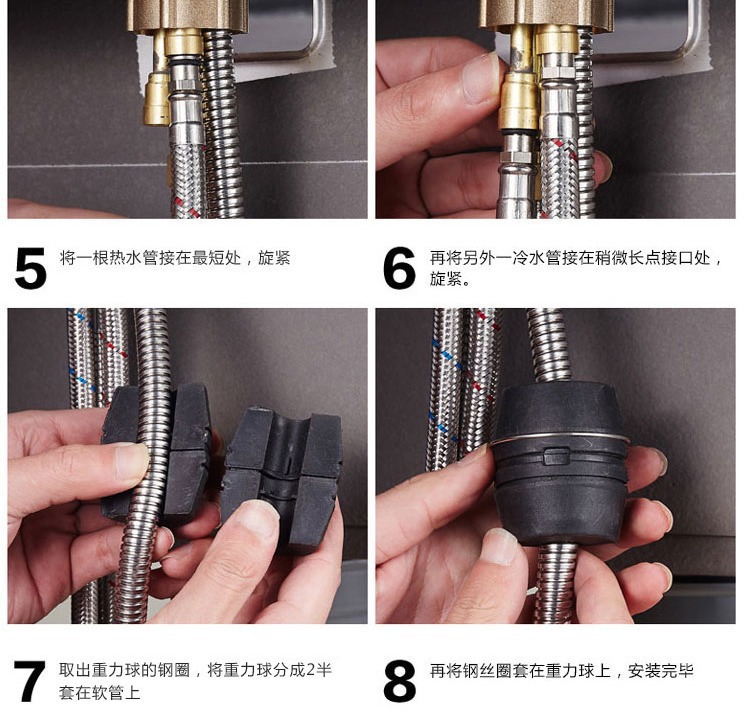 5 将一根热水管接在最短处，旋紧

6 再将另外一冷水管接在稍微长点接口处，旋紧。

7 取出重力球的钢圈，将重力球分成2半套在软管上

8 再将钢丝圈套在重力球上，安装完毕