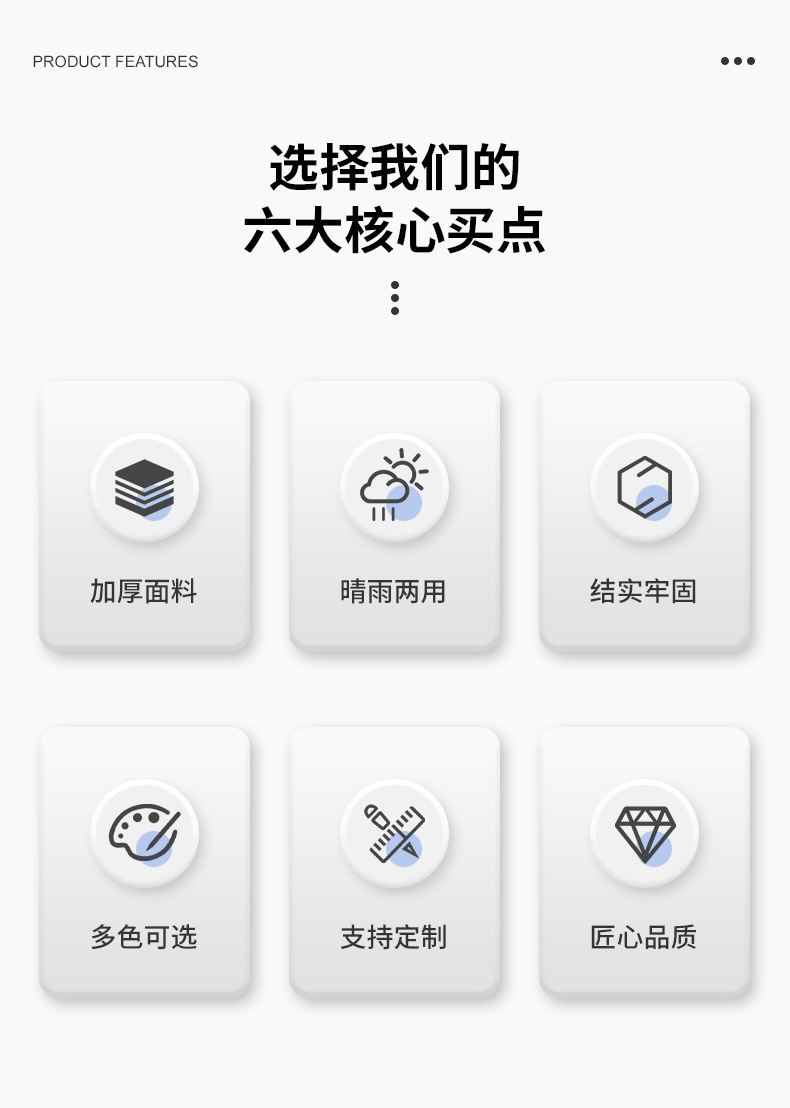 PRODUCT FEATURES

选择我们的
六大核心买点

加厚面料

晴雨两用

结实牢固

多色可选

支持定制

匠心品质