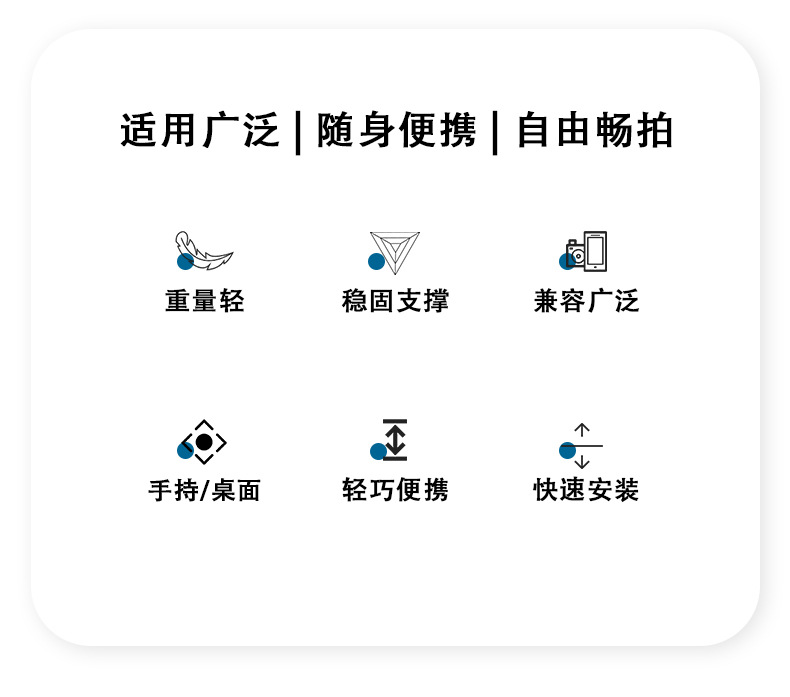 适用广泛 | 随身便携 | 自由畅拍

重量轻

稳固支撑

兼容广泛

手持/桌面

轻巧便携

快速安装