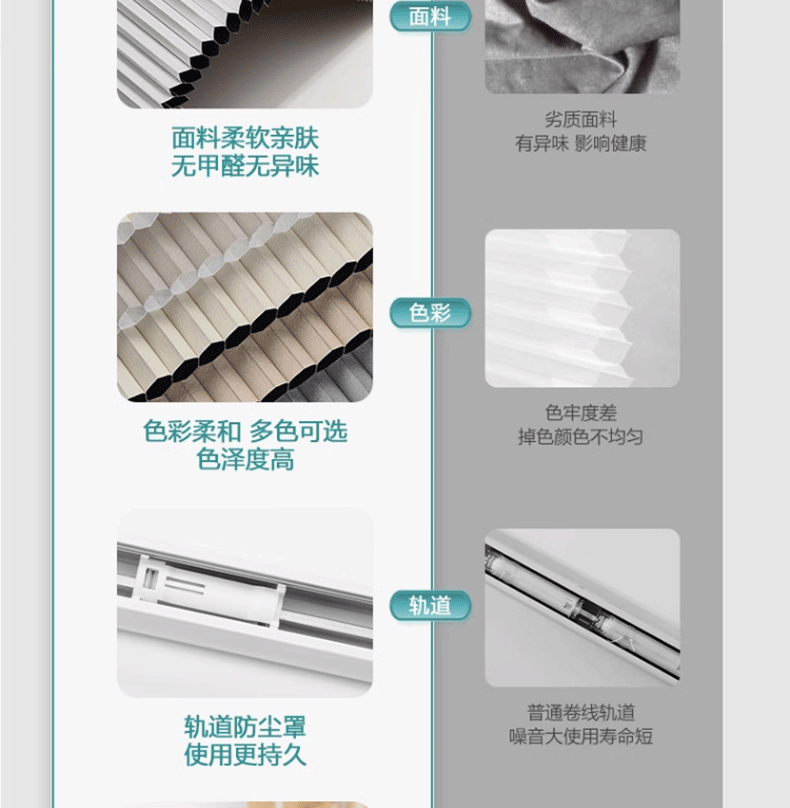 面料

面料柔软亲肤
无甲醛无异味

劣质面料
有异味 影响健康

色彩

色彩柔和 多色可选
色泽度高

色牢度差
掉色颜色不均匀

轨道

轨道防尘罩
使用更持久

普通卷线轨道
噪音大使用寿命短