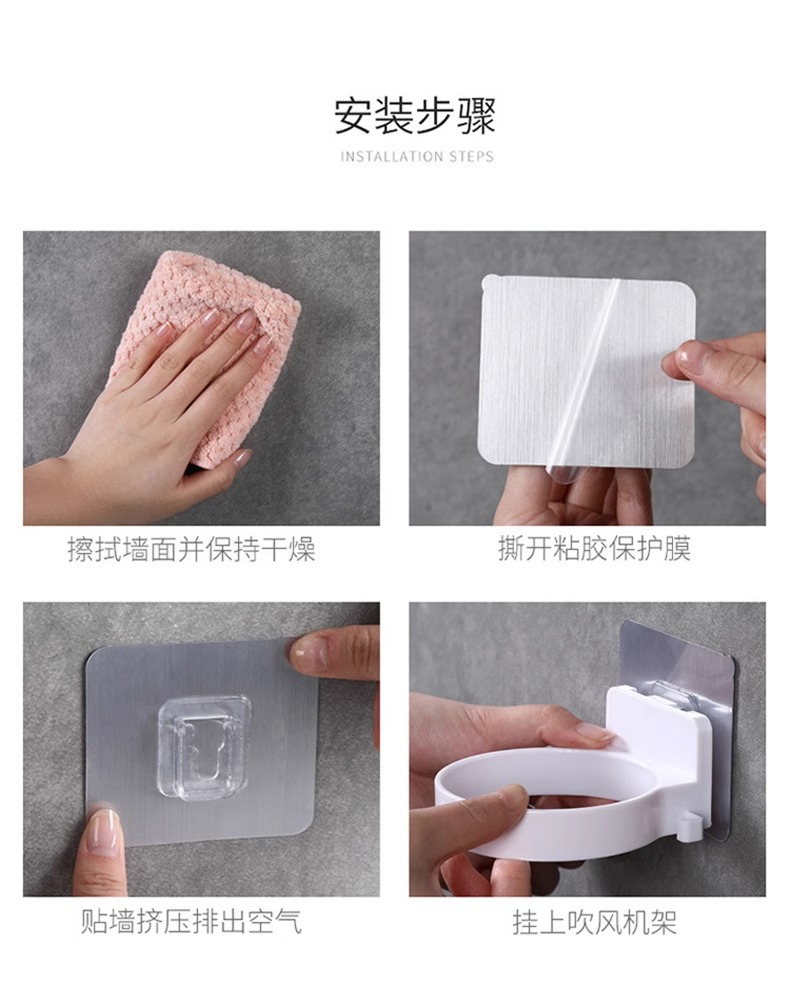 安装步骤
INSTALLATION STEPS

擦拭墙面并保持干燥

撕开粘胶保护膜

贴墙挤压排出空气

挂上吹风机架