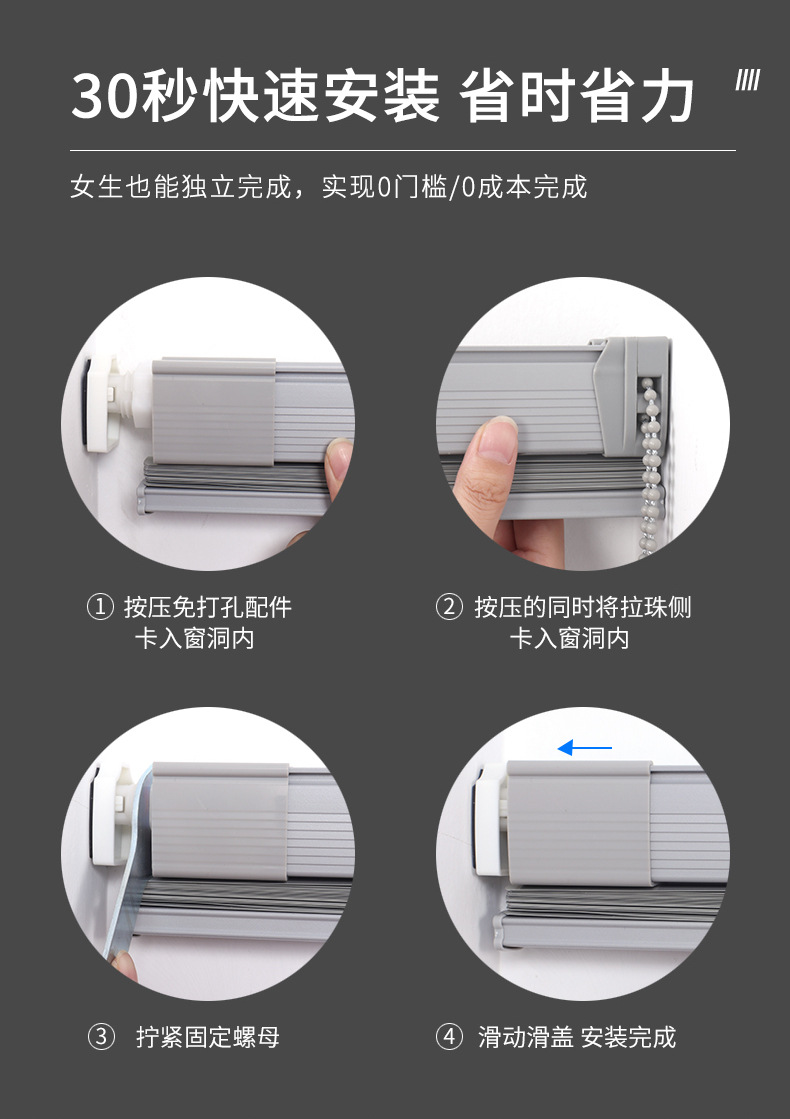 30秒快速安装 省时省力

女生也能独立完成，实现0门槛/0成本完成

① 按压免打孔配件卡入窗洞内

② 按压的同时将拉珠侧卡入窗洞内

③ 拧紧固定螺母

④ 滑动滑盖 安装完成