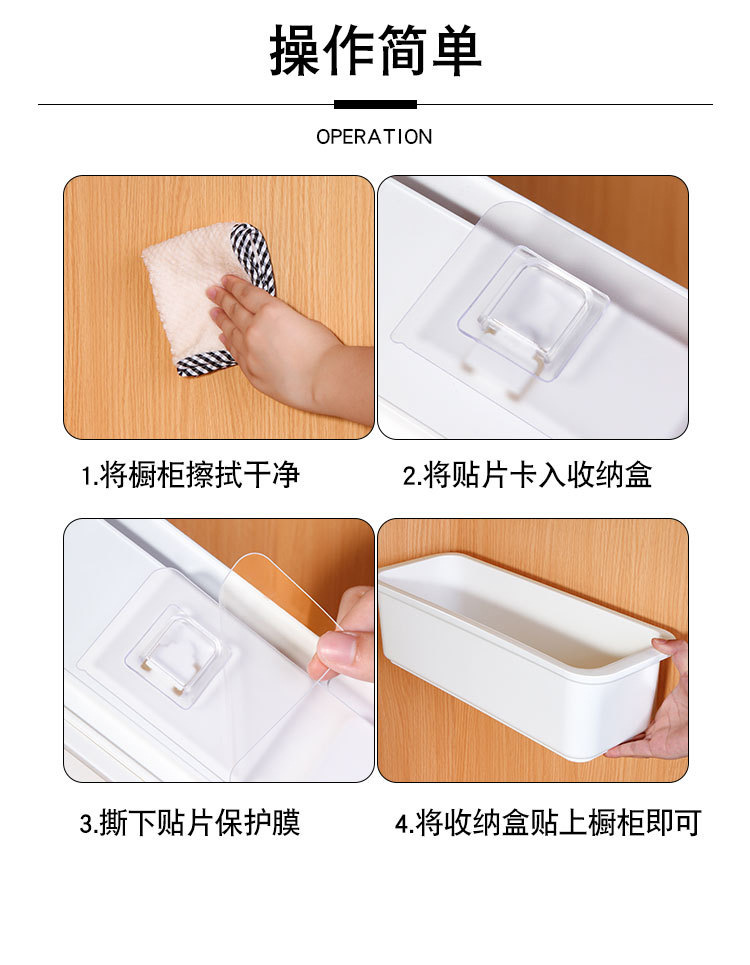 操作简单

OPERATION

1.将橱柜擦拭干净

2.将贴片卡入收纳盒

3.撕下贴片保护膜

4.将收纳盒贴上橱柜即可