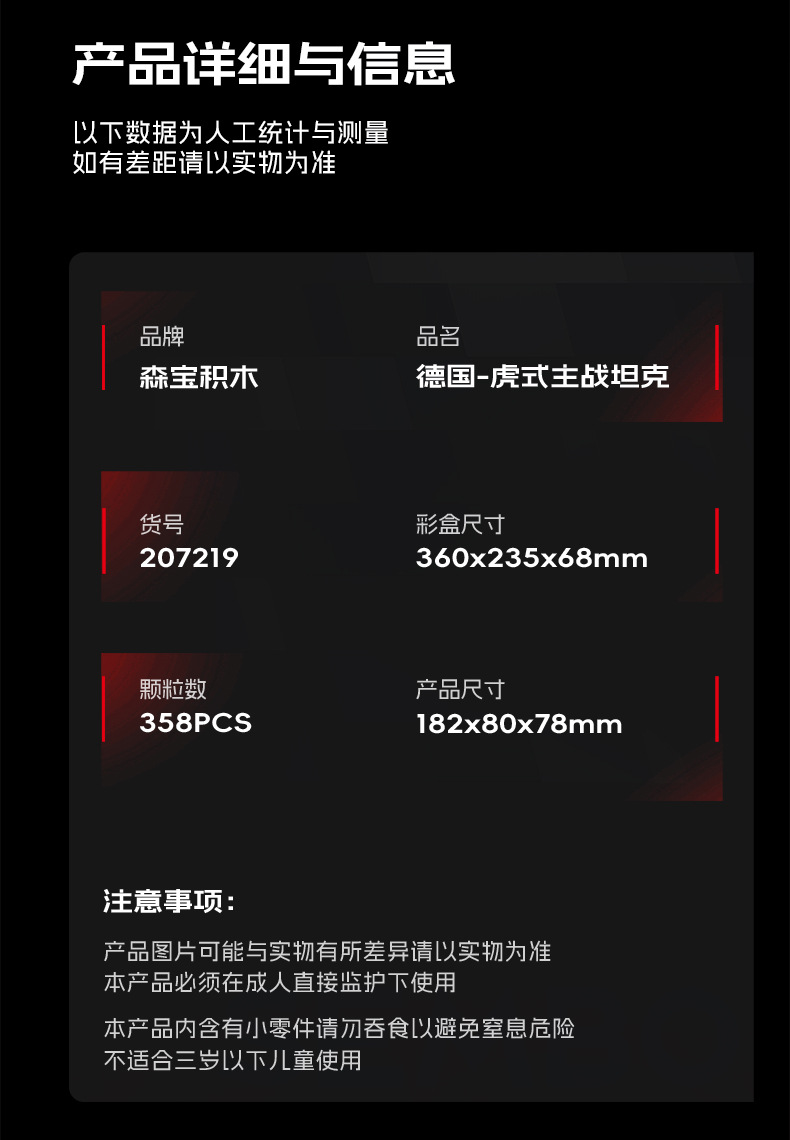 产品详细与信息

以下数据为人工统计与测量
如有差距请以实物为准

品牌
森宝积木

品名
德国-虎式主战坦克

货号
207219

彩盒尺寸
360x235x68mm

颗粒数
358PCS

产品尺寸
182x80x78mm

注意事项：

产品图片可能与实物有所差异请以实物为准
本产品必须在成人直接监护下使用

本产品内含有小零件请勿吞食以避免窒息危险
不适合三岁以下儿童使用