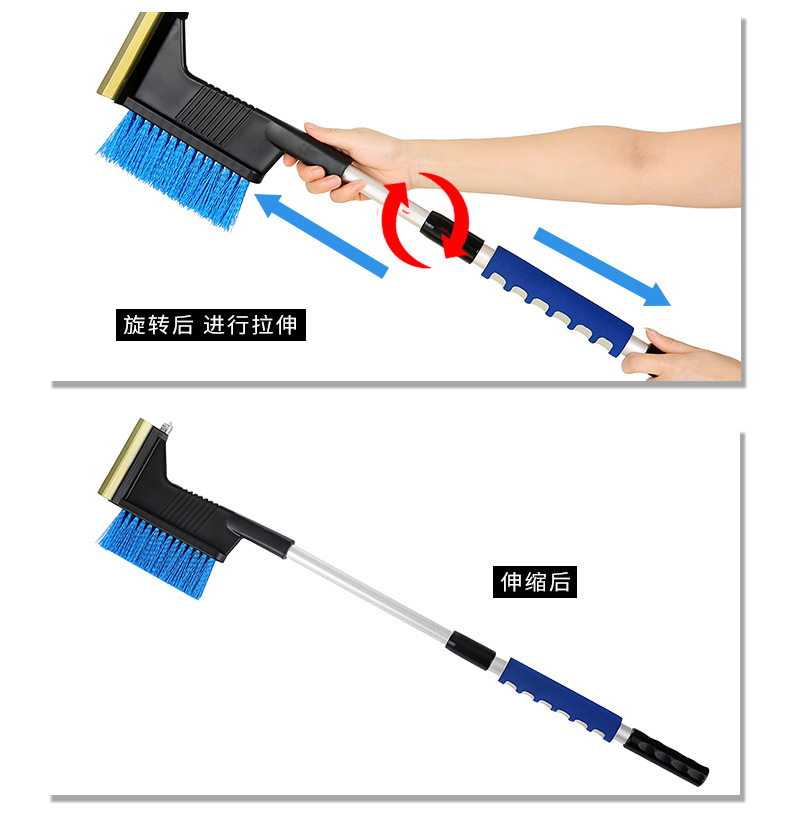 旋转后 进行拉伸

伸缩后