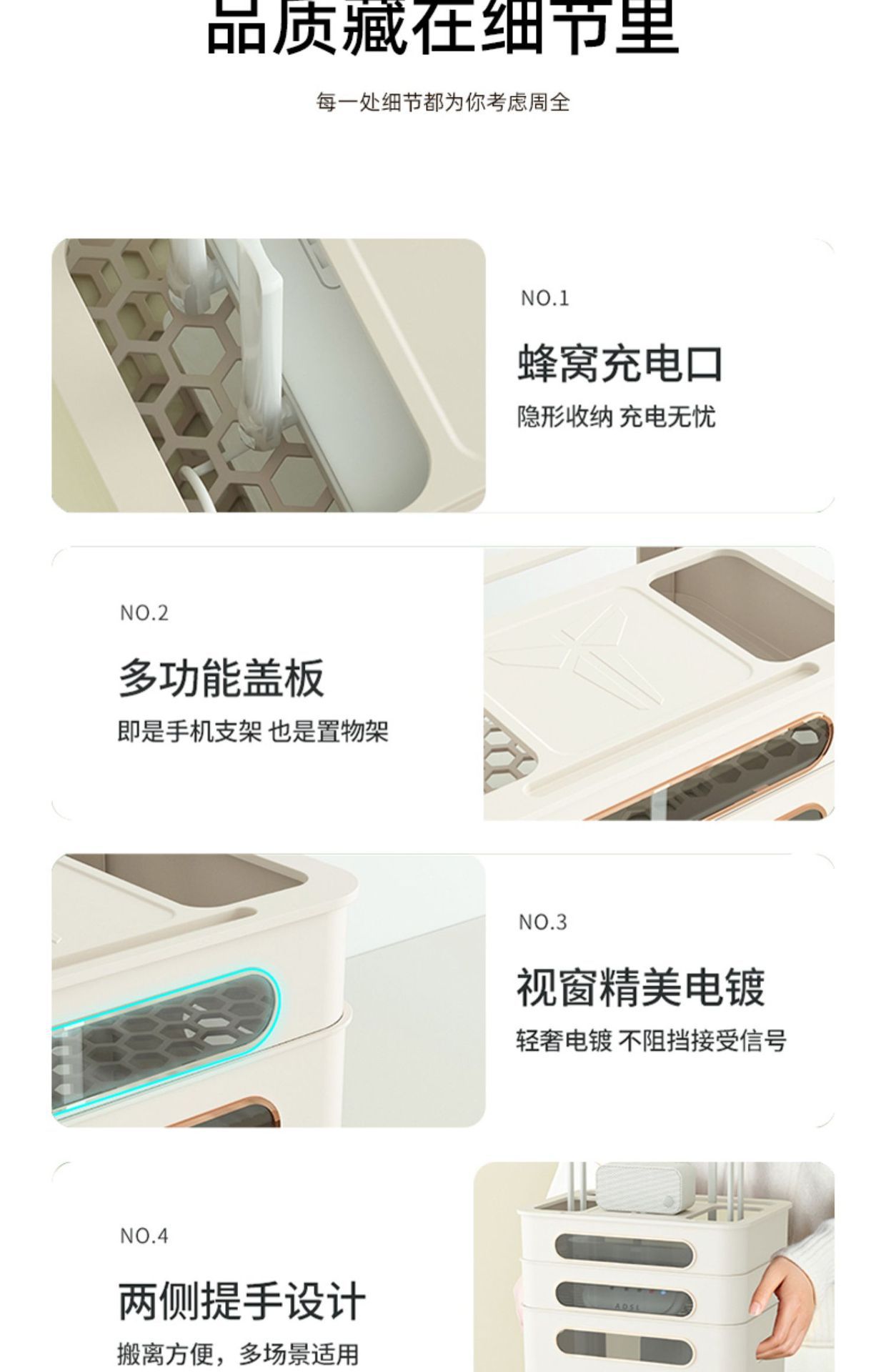 品质藏在细节里

每一处细节都为你考虑周全

NO.1

蜂窝充电口

隐形收纳 充电无忧

NO.2

多功能盖板

即是手机支架 也是置物架

NO.3

视窗精美电镀

轻奢电镀 不阻挡接受信号

NO.4

两侧提手设计

搬离方便，多场景适用

ADSL