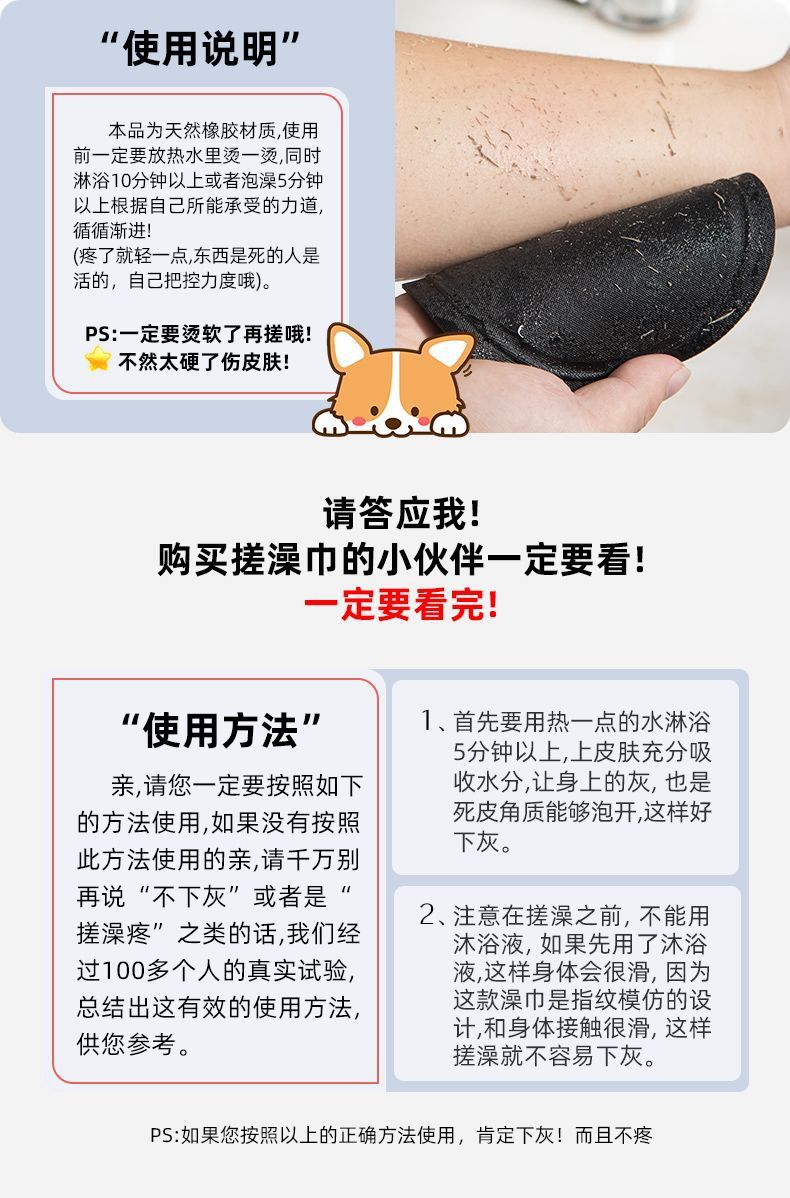 “使用说明”

本品为天然橡胶材质,使用前一定要放热水里烫一烫,同时淋浴10分钟以上或者泡澡5分钟以上根据自己所能承受的力道,循循渐进!
(疼了就轻一点,东西是死的人是活的，自己把控力度哦)。

PS:一定要烫软了再搓哦!
不然太硬了伤皮肤!

请答应我!
购买搓澡巾的小伙伴一定要看!
一定要看完!

“使用方法”

亲,请您一定要按照如下的方法使用,如果没有按照此方法使用的亲,请千万别再说“不下灰”或者是“搓澡疼”之类的话,我们经过100多个人的真实试验,总结出这有效的使用方法,供您参考。

1、首先要用热一点的水淋浴5分钟以上,上皮肤充分吸收水分,让身上的灰, 也是死皮角质能够泡开,这样好下灰。

2、注意在搓澡之前, 不能用沐浴液, 如果先用了沐浴液,这样身体会很滑, 因为这款澡巾是指纹模仿的设计,和身体接触很滑, 这样搓澡就不容易下灰。

PS:如果您按照以上的正确方法使用，肯定下灰！而且不疼