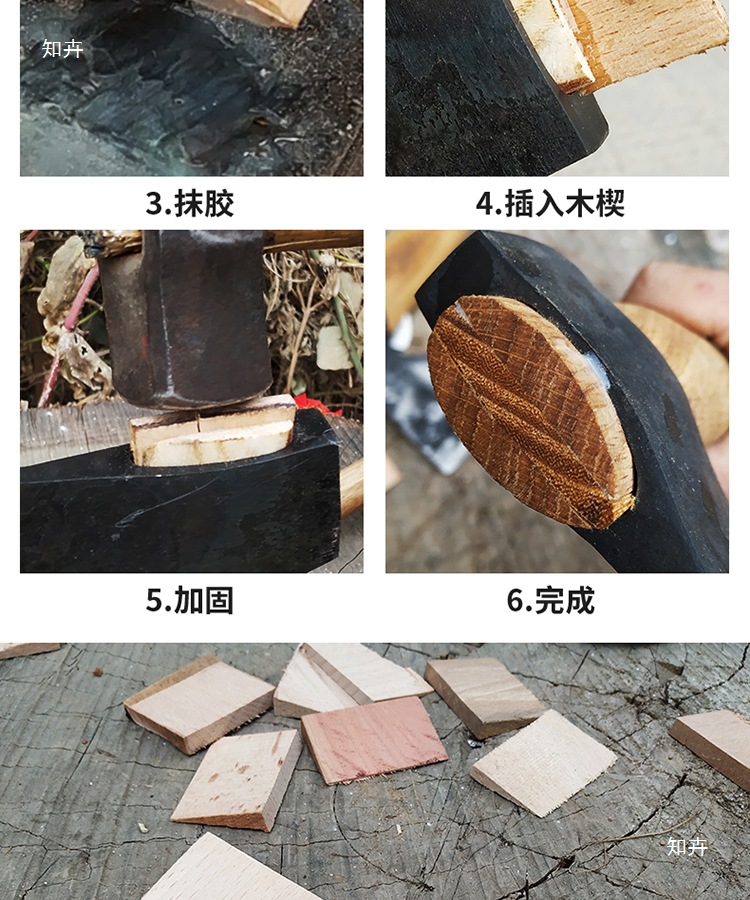 知卉

3.抹胶

4.插入木楔

5.加固

6.完成

知卉