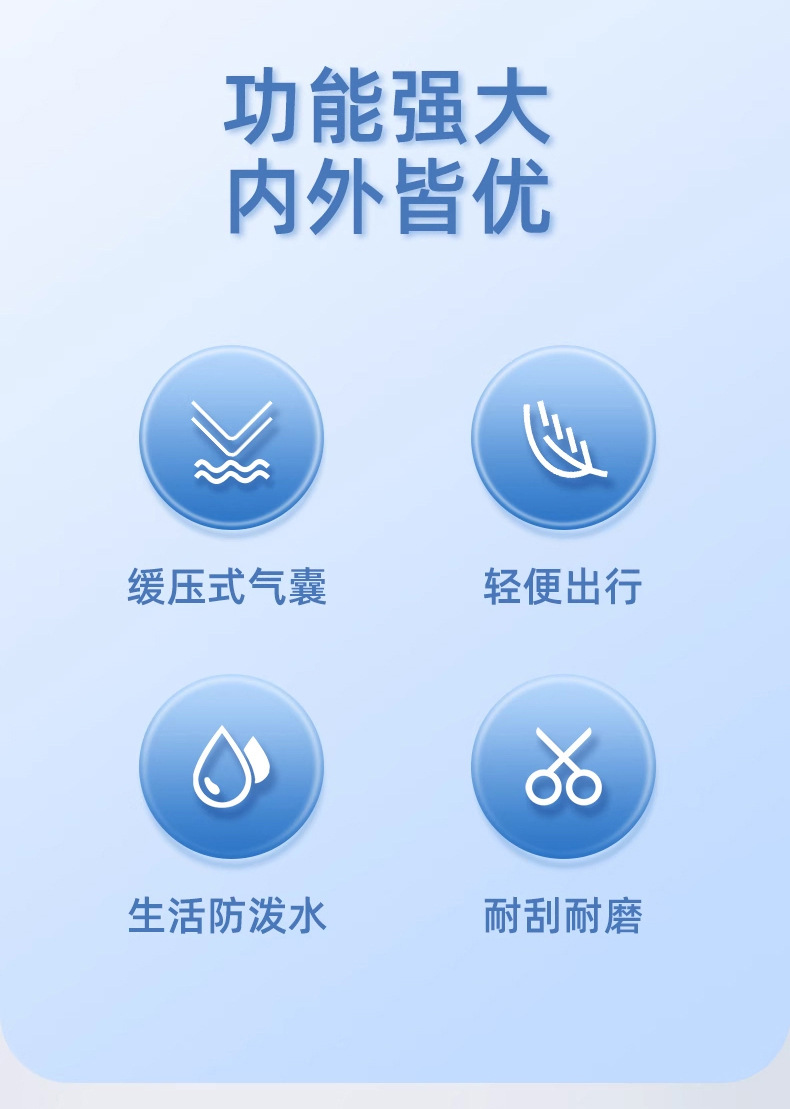 功能强大
内外皆优

缓压式气囊

轻便出行

生活防泼水

耐刮耐磨