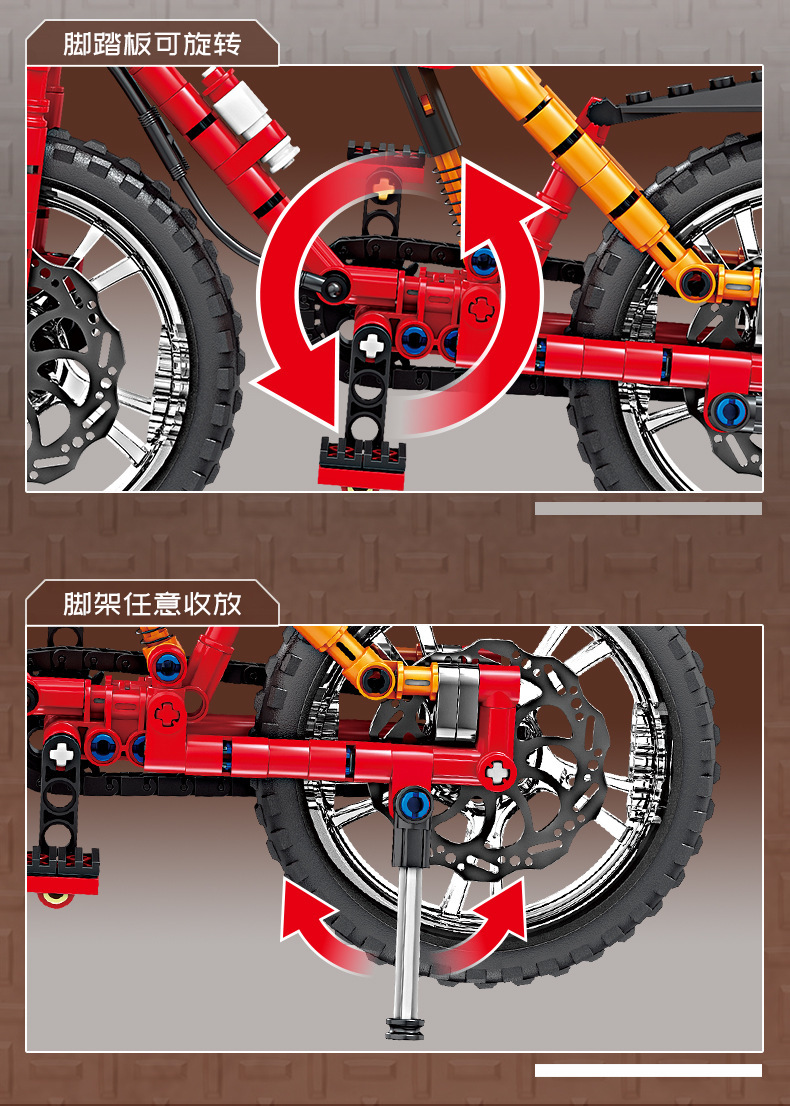 脚踏板可旋转

脚架任意收放