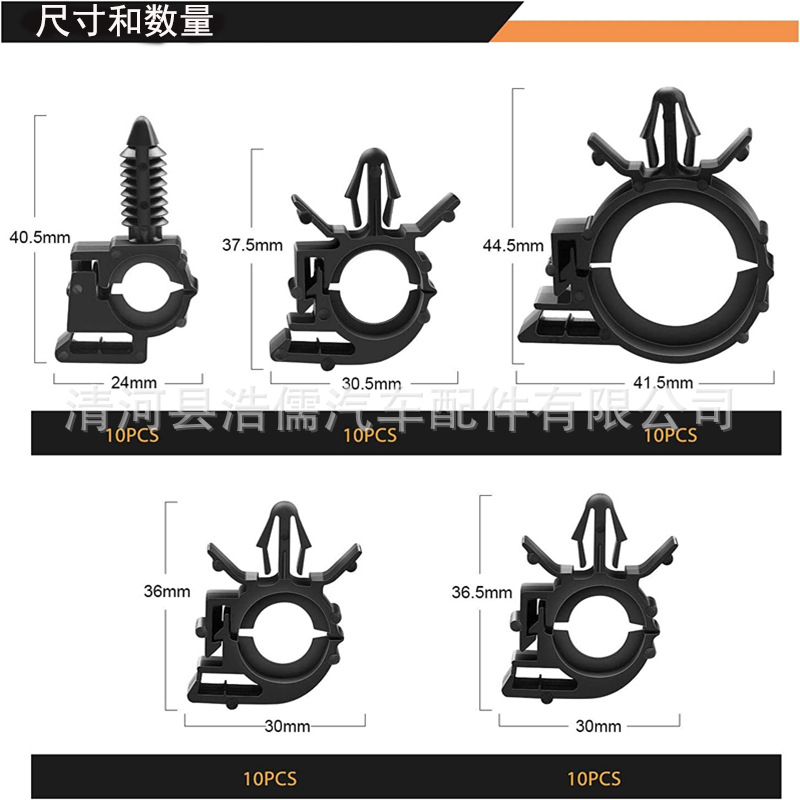 尺寸和数量

40.5mm
24mm
37.5mm
30.5mm
44.5mm
41.5mm

清河县浩儒汽车配件有限公司

10PCS
10PCS
10PCS

36mm
30mm
36.5mm
30mm

10PCS
10PCS