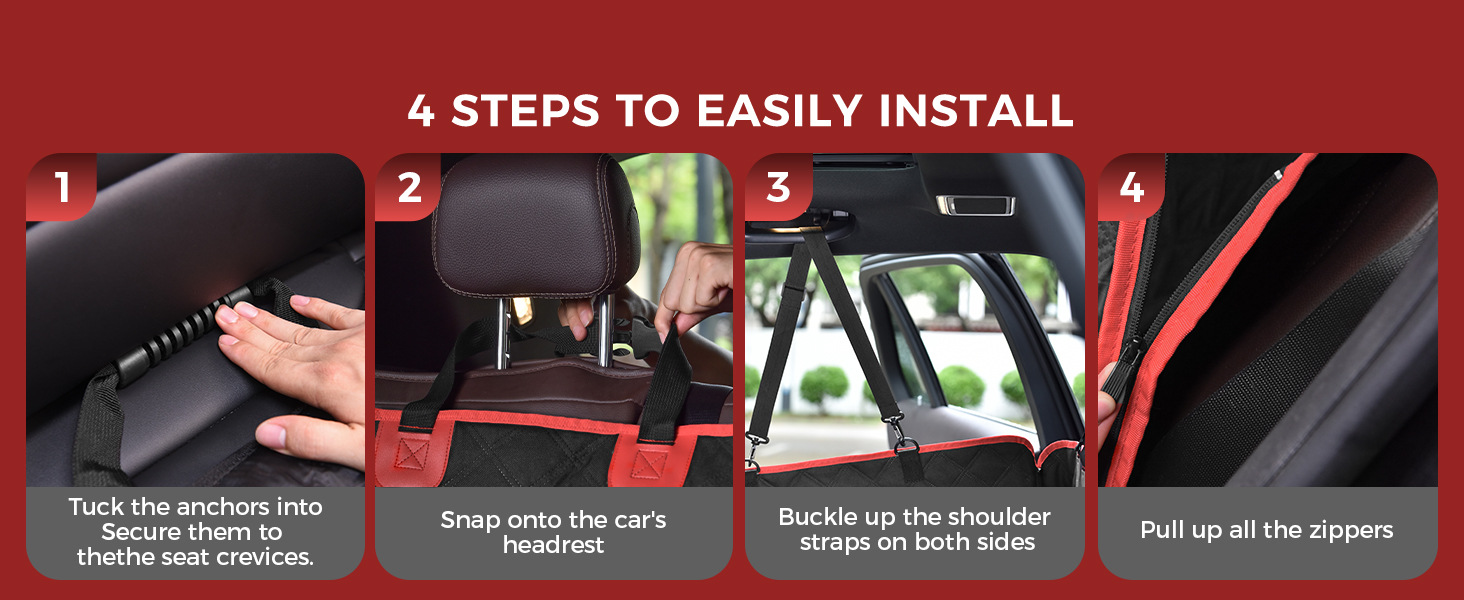 4 STEPS TO EASILY INSTALL

1

Tuck the anchors into Secure them to thethe seat crevices.

2

Snap onto the car's headrest

3

Buckle up the shoulder straps on both sides

4

Pull up all the zippers