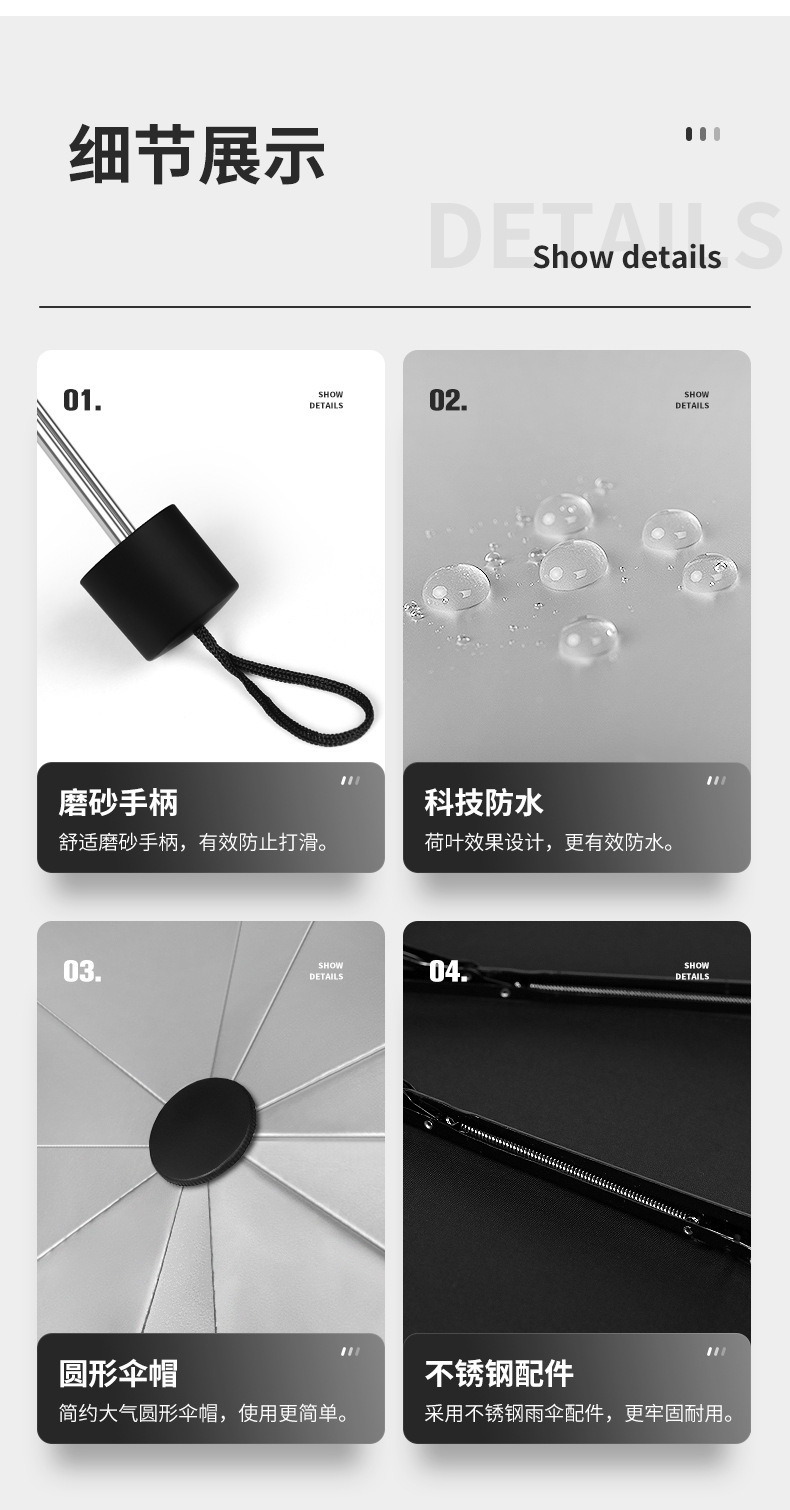 细节展示

DETAILS
Show details

01.
SHOW DETAILS

磨砂手柄
舒适磨砂手柄，有效防止打滑。

02.
SHOW DETAILS

科技防水
荷叶效果设计，更有效防水。

03.
SHOW DETAILS

圆形伞帽
简约大气圆形伞帽，使用更简单。

04.
SHOW DETAILS

不锈钢配件
采用不锈钢雨伞配件，更牢固耐用。