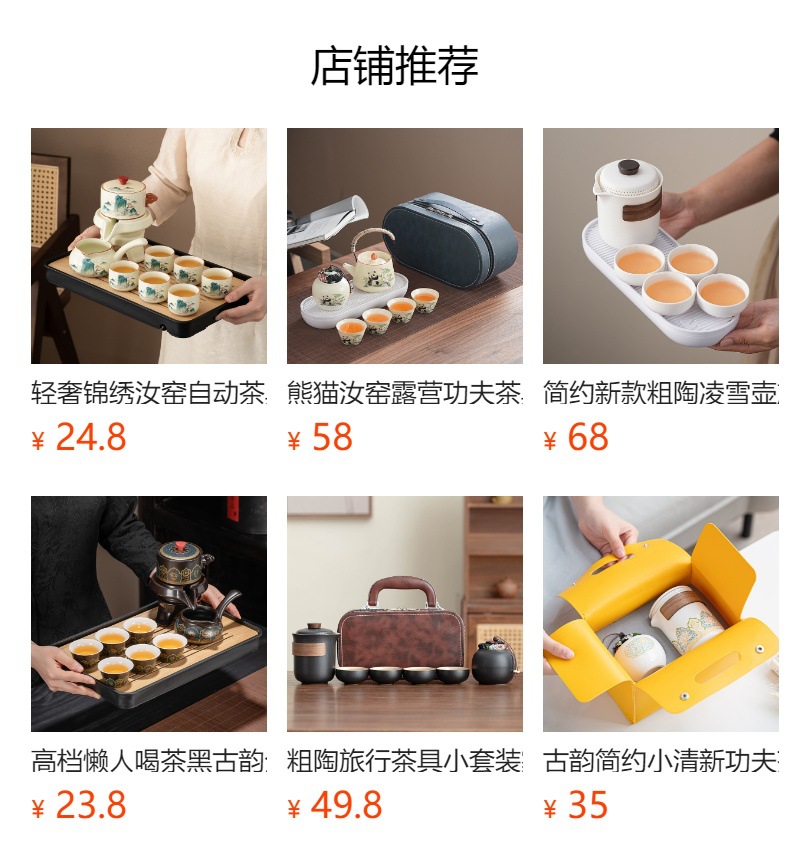 店铺推荐

轻奢锦绣汝窑自动茶

¥ 24.8

熊猫汝窑露营功夫茶

¥ 58

简约新款粗陶凌雪壶

¥ 68

高档懒人喝茶黑古韵

¥ 23.8

粗陶旅行茶具小套装

¥ 49.8

古韵简约小清新功夫

¥ 35