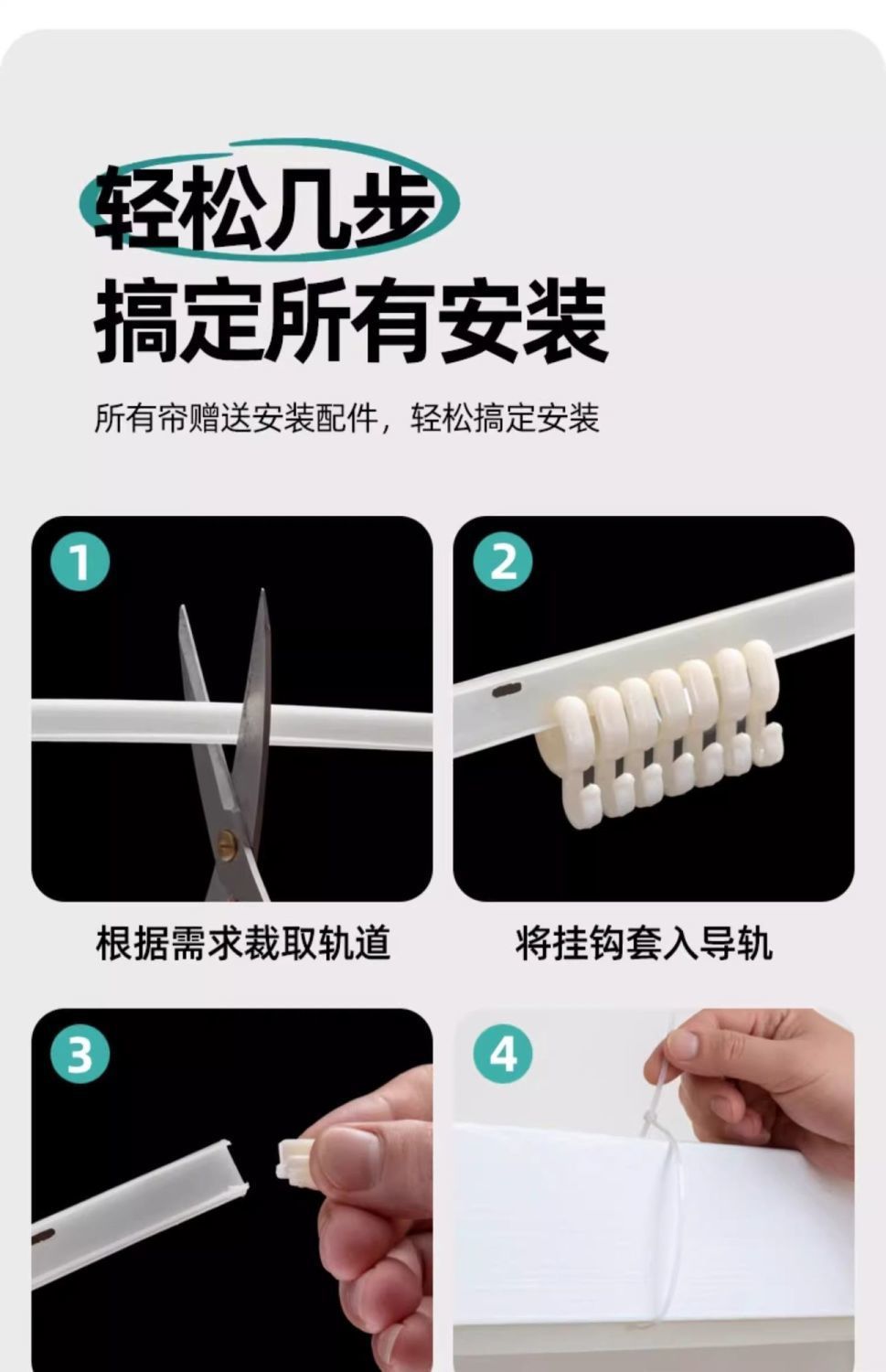 轻松几步
搞定所有安装

所有帘赠送安装配件，轻松搞定安装

1

根据需求裁取轨道

2

将挂钩套入导轨

3

4