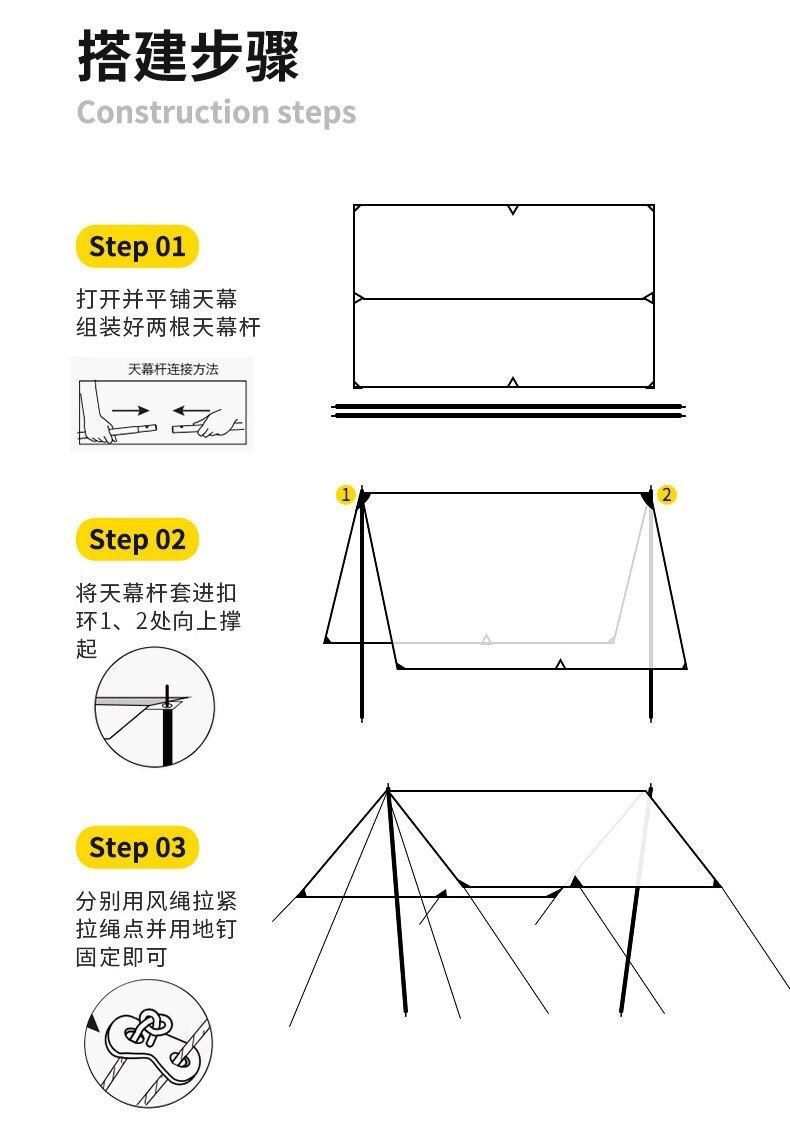 搭建步骤
Construction steps

Step 01

打开并平铺天幕
组装好两根天幕杆

天幕杆连接方法

Step 02

将天幕杆套进扣环1、2处向上撑起

1
2

Step 03

分别用风绳拉紧拉绳点并用地钉固定即可