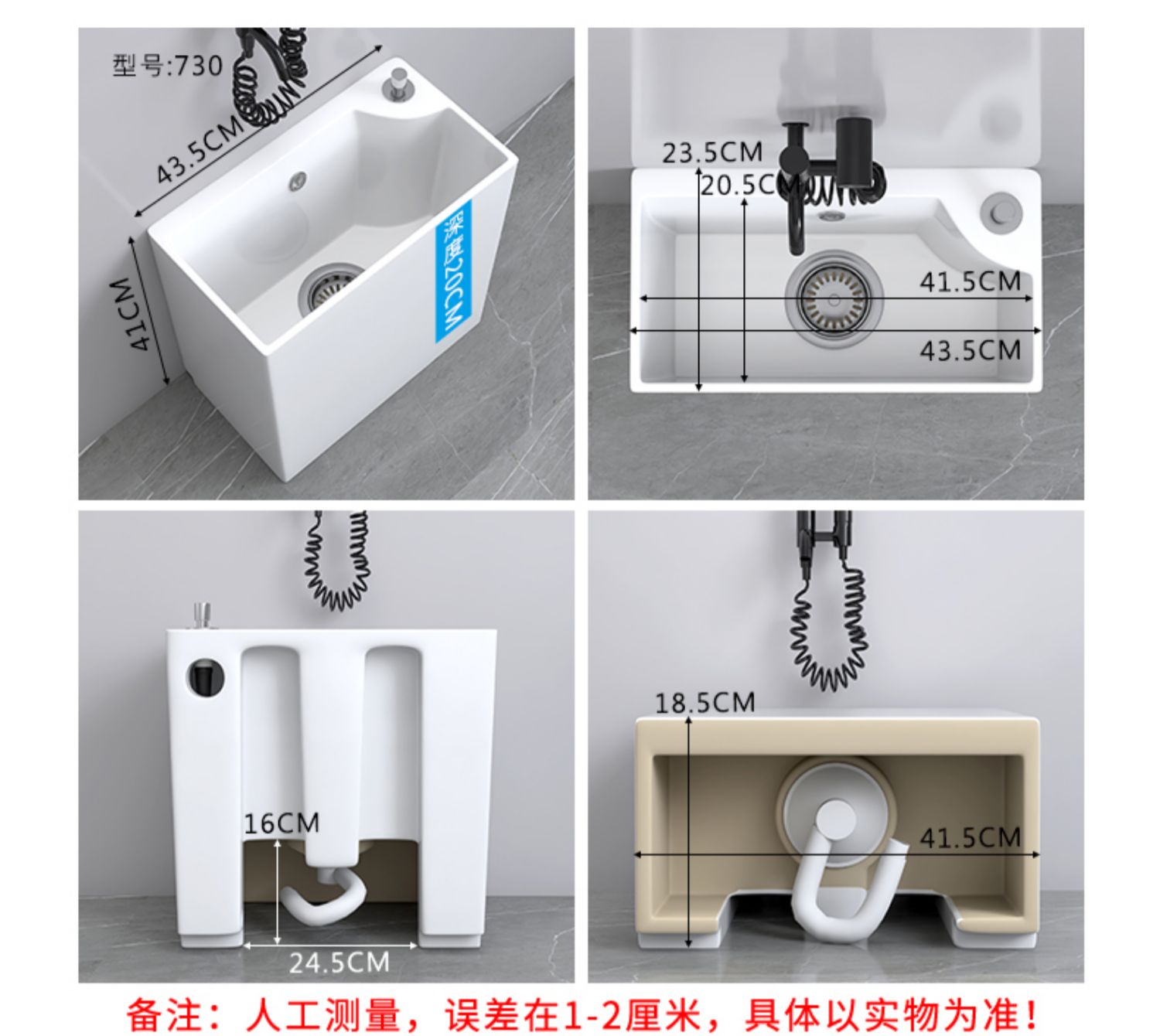 型号:730

43.5CM

41CM

深度20CM

23.5CM

20.5CM

41.5CM

43.5CM

16CM

24.5CM

18.5CM

41.5CM

备注：人工测量，误差在1-2厘米，具体以实物为准！