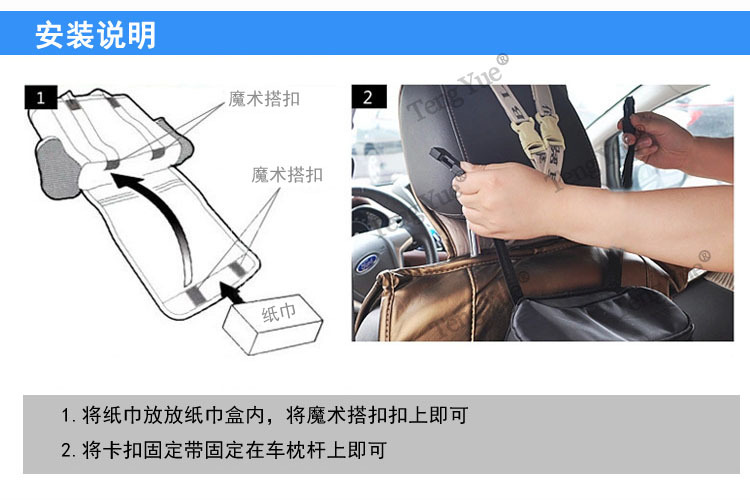 安装说明

1

魔术搭扣

魔术搭扣

纸巾

2

Teng Yue®

Teng Yue®

Teng Yue®

1. 将纸巾放放纸巾盒内，将魔术搭扣扣上即可

2. 将卡扣固定带固定在车枕杆上即可