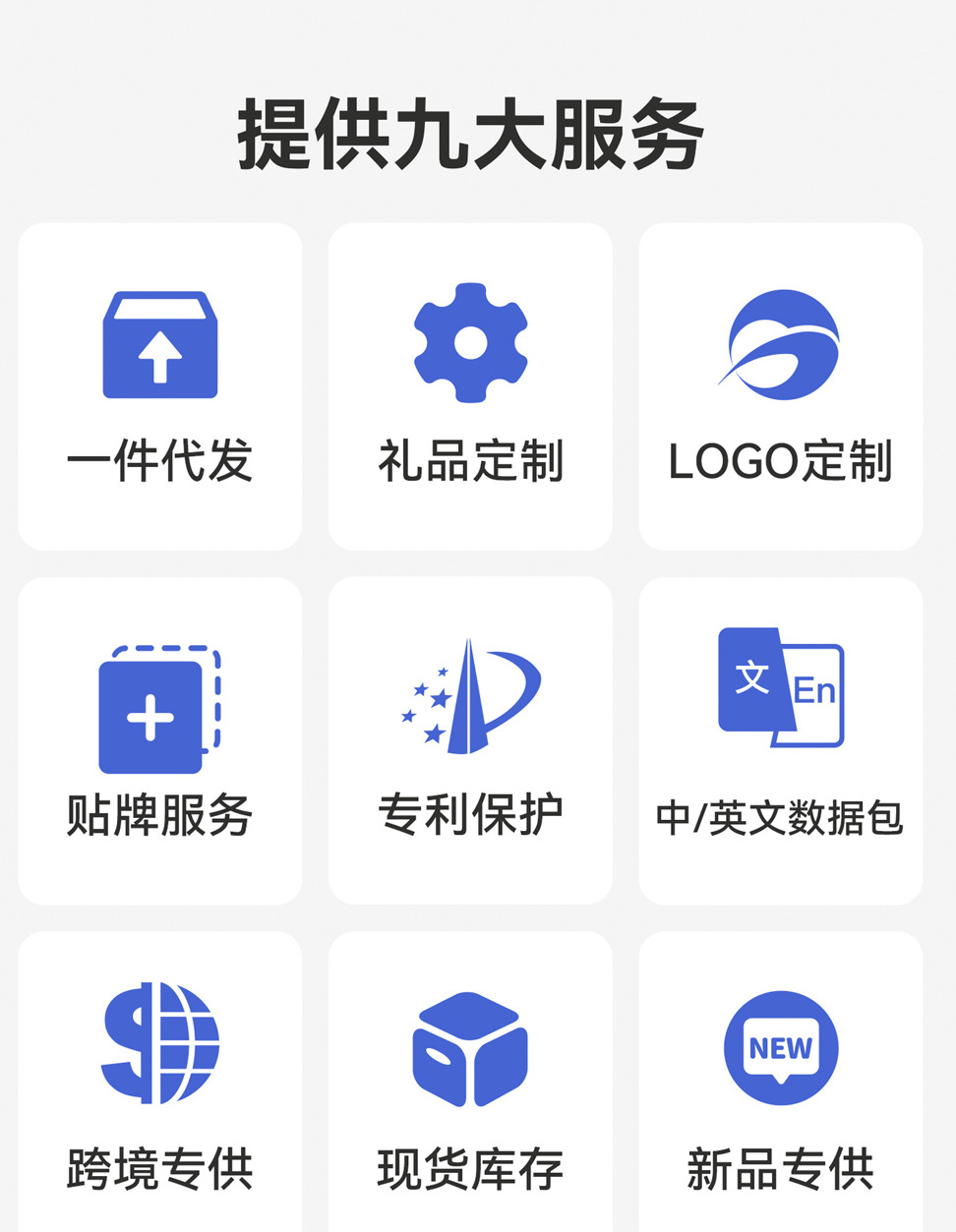 提供九大服务

一件代发

礼品定制

LOGO定制

贴牌服务

专利保护

文 En

中/英文数据包

跨境专供

现货库存

NEW

新品专供