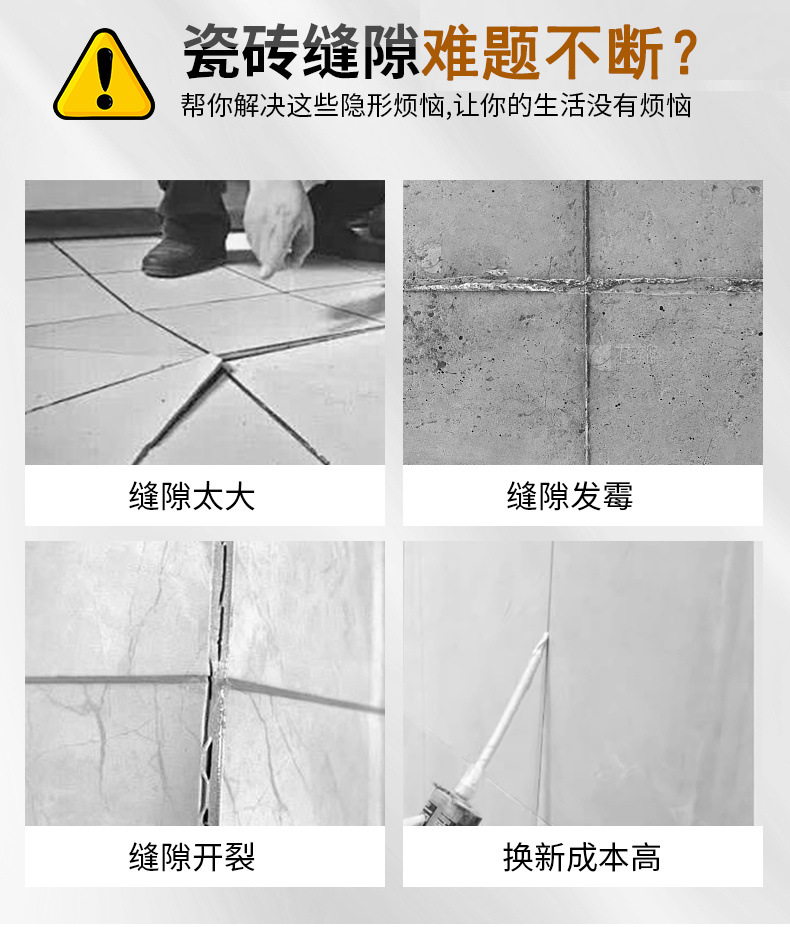 瓷砖缝隙难题不断？
帮你解决这些隐形烦恼,让你的生活没有烦恼

缝隙太大

缝隙发霉

缝隙开裂

换新成本高