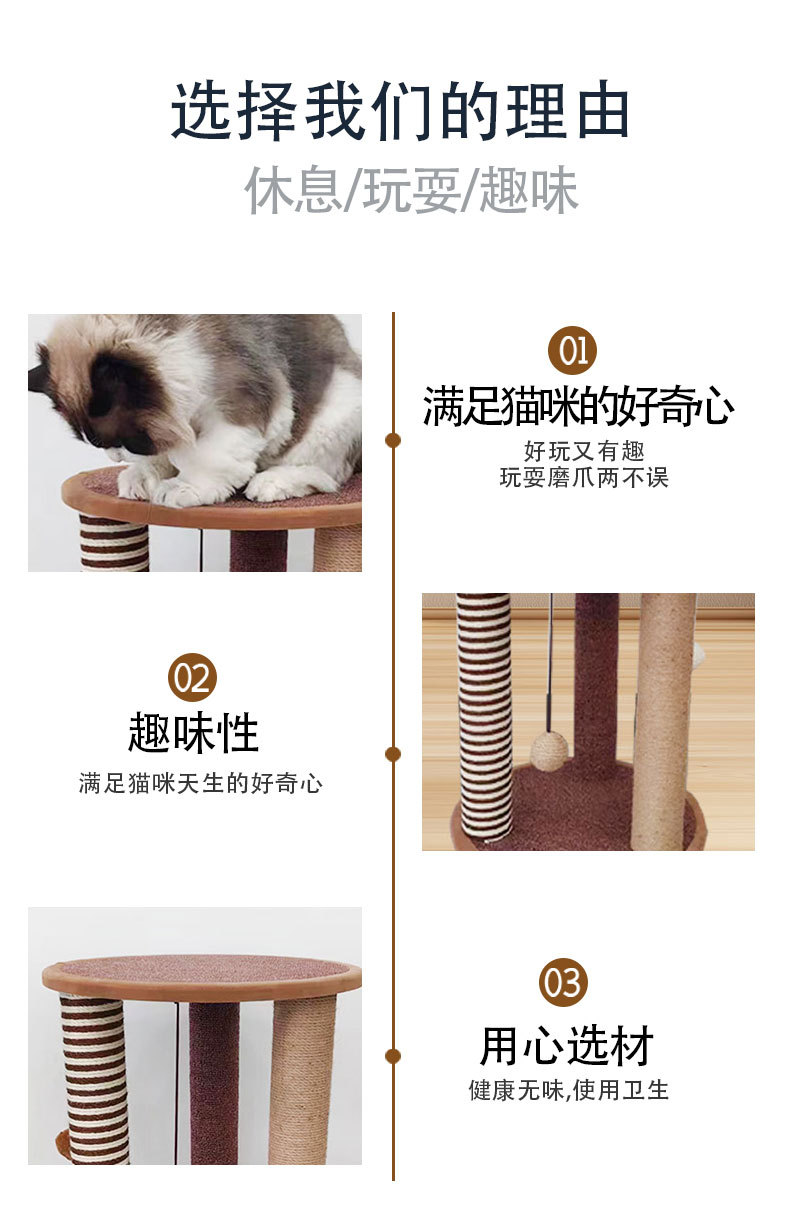 选择我们的理由
休息/玩耍/趣味

01
满足猫咪的好奇心
好玩又有趣
玩耍磨爪两不误

02
趣味性
满足猫咪天生的好奇心

03
用心选材
健康无味,使用卫生