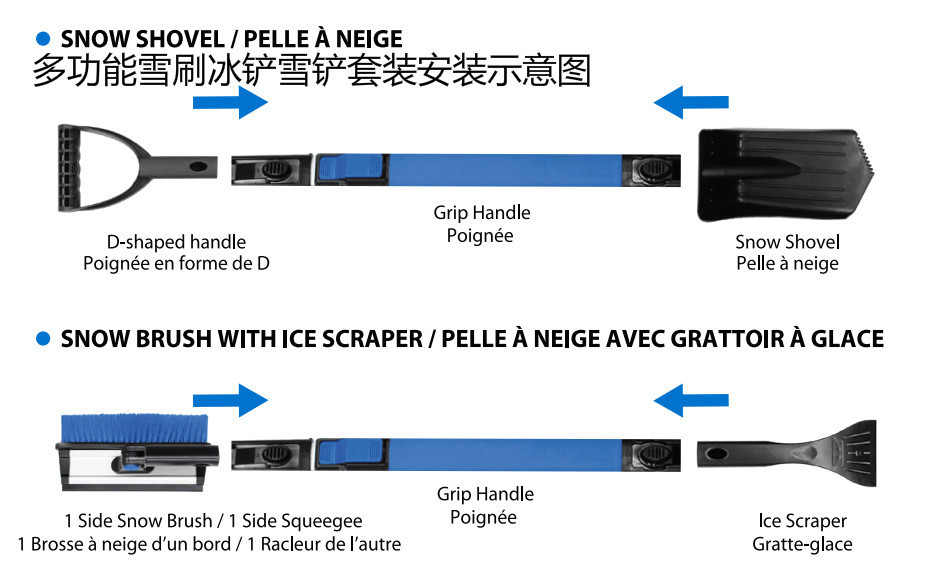 SNOW SHOVEL / PELLE À NEIGE
多功能雪刷冰铲雪铲套装安装示意图

D-shaped handle
Poignée en forme de D

Grip Handle
Poignée

Snow Shovel
Pelle à neige

SNOW BRUSH WITH ICE SCRAPER / PELLE À NEIGE AVEC GRATTOIR À GLACE

1 Side Snow Brush / 1 Side Squeegee
1 Brosse à neige d'un bord / 1 Racleur de l'autre

Grip Handle
Poignée

Ice Scraper
Gratte-glace