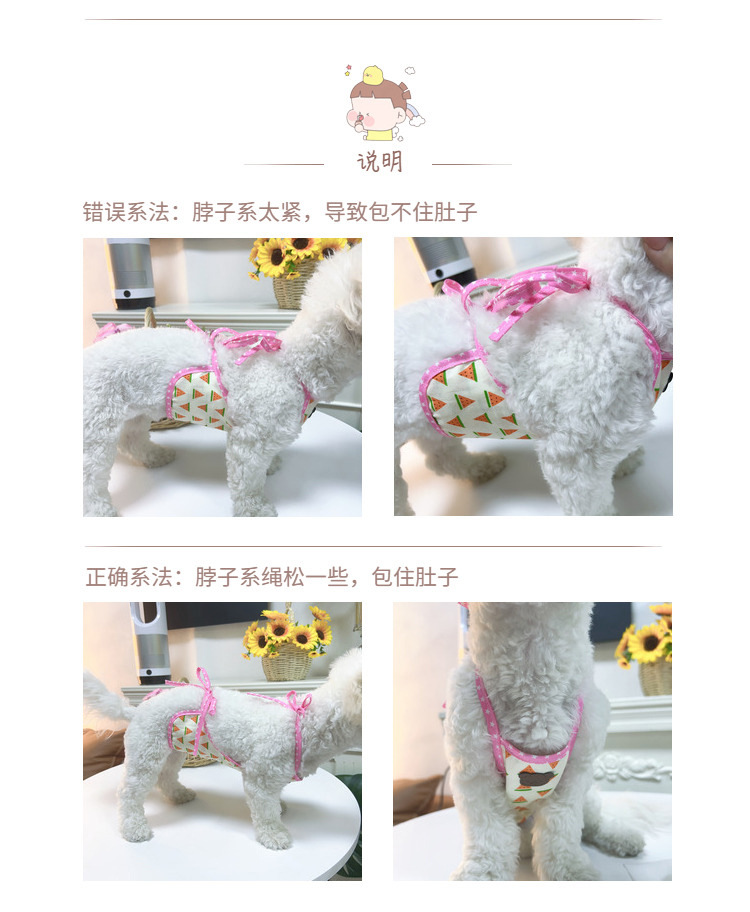 说明

错误系法：脖子系太紧，导致包不住肚子

正确系法：脖子系绳松一些，包住肚子